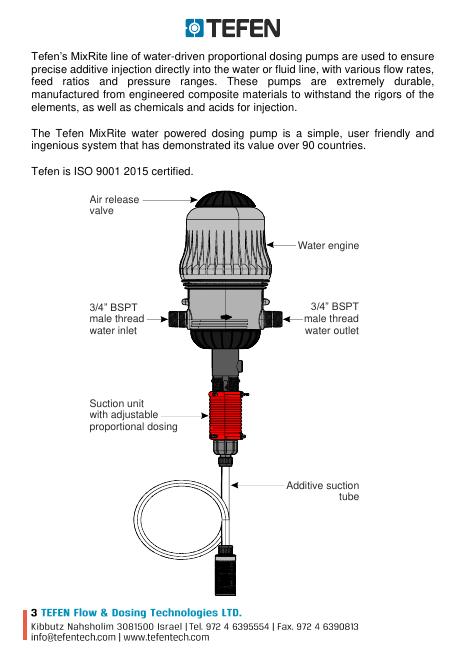 TEFEN

Tefen's MixRite line of water-driven proportional dosing pumps are used to ensure precise additive injection directly into the water or fluid line, with various flow rates, feed ratios and pressure ranges. These pumps are extremely durable, manufactured from engineered composite materials to withstand the rigors of the elements, as well as chemicals and acids for injection.

The Tefen MixRite water powered dosing pump is a simple, user friendly and ingenious system that has demonstrated its value over 90 countries.

Tefen is ISO 9001 2015 certified.

Air release valve

Water engine

3/4" BSPT male thread water inlet

3/4" BSPT male thread water outlet

Suction unit with adjustable proportional dosing

Additive suction tube

3 TEFEN Flow & Dosing Technologies LTD.
Kibbutz Nahsholim 3081500 Israel | Tel. 972 4 6395554 | Fax. 972 4 6390813
info@tefentech.com | www.tefentech.com