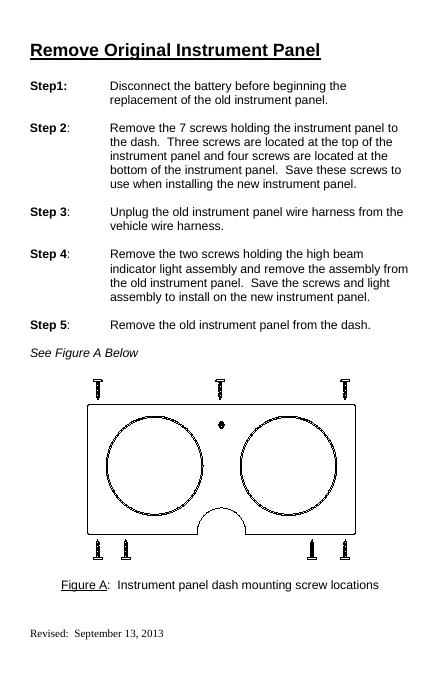 Remove Original Instrument Panel

Step1: Disconnect the battery before beginning the replacement of the old instrument panel.

Step 2: Remove the 7 screws holding the instrument panel to the dash. Three screws are located at the top of the instrument panel and four screws are located at the bottom of the instrument panel. Save these screws to use when installing the new instrument panel.

Step 3: Unplug the old instrument panel wire harness from the vehicle wire harness.

Step 4: Remove the two screws holding the high beam indicator light assembly and remove the assembly from the old instrument panel. Save the screws and light assembly to install on the new instrument panel.

Step 5: Remove the old instrument panel from the dash.

See Figure A Below

Figure A: Instrument panel dash mounting screw locations

Revised: September 13, 2013