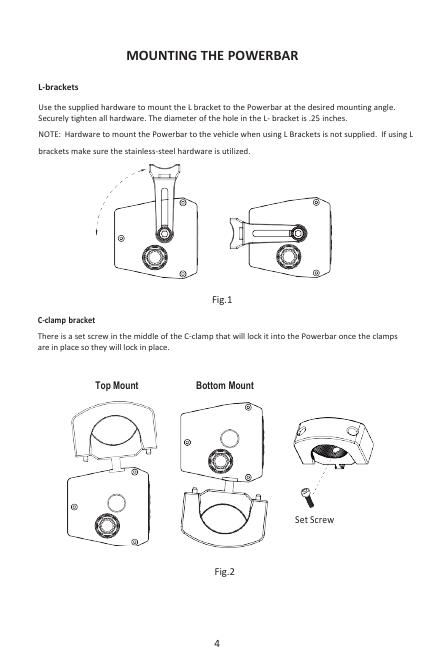 MOUNTING THE POWERBAR

L-brackets

Use the supplied hardware to mount the L bracket to the Powerbar at the desired mounting angle. Securely tighten all hardware. The diameter of the hole in the L- bracket is .25 inches.

NOTE: Hardware to mount the Powerbar to the vehicle when using L Brackets is not supplied. If using L brackets make sure the stainless-steel hardware is utilized.

Fig.1

C-clamp bracket

There is a set screw in the middle of the C-clamp that will lock it into the Powerbar once the clamps are in place so they will lock in place.

Top Mount

Bottom Mount

Set Screw

Fig.2

4