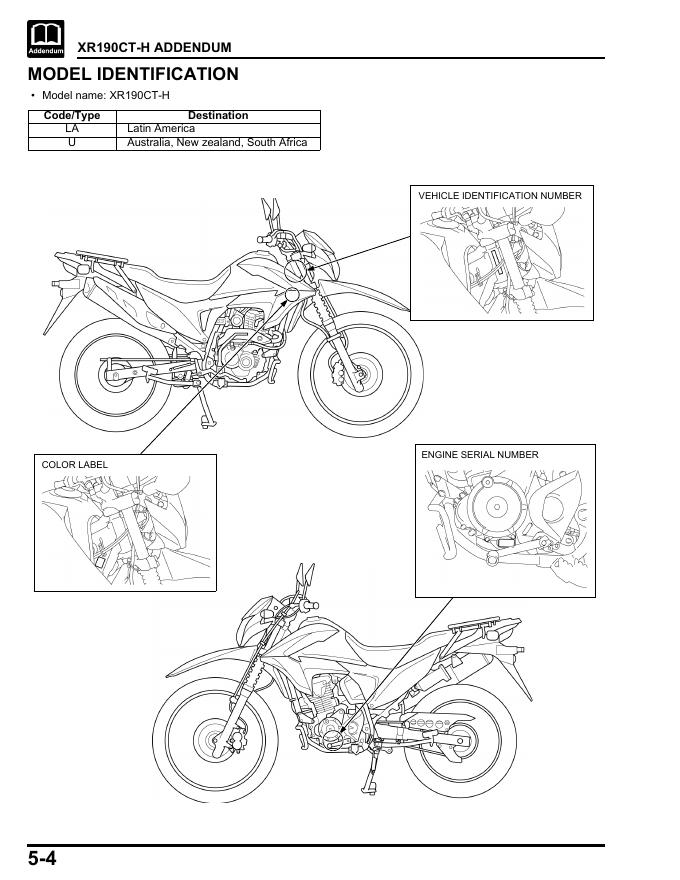 Addendum

XR190CT-H ADDENDUM

MODEL IDENTIFICATION

• Model name: XR190CT-H

| Code/Type | Destination |
|---|---|
| LA | Latin America |
| U | Australia, New zealand, South Africa |

VEHICLE IDENTIFICATION NUMBER

COLOR LABEL

ENGINE SERIAL NUMBER

5-4