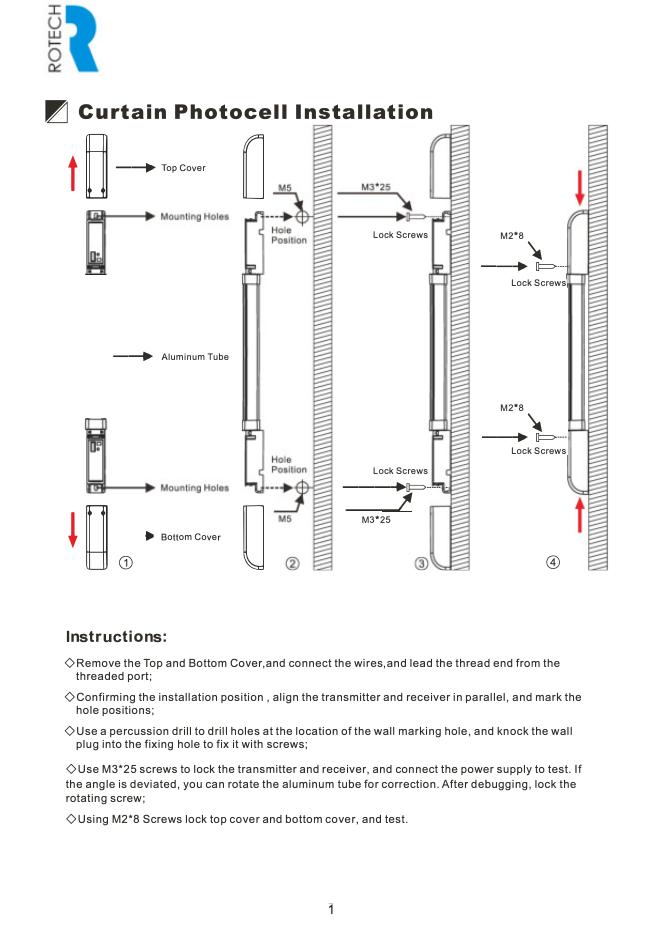 ROTECH

Curtain Photocell Installation

Top Cover

Mounting Holes

Aluminum Tube

Mounting Holes

Bottom Cover

①

M5

Hole Position

Hole Position

M5

②

M3*25

Lock Screws

Lock Screws

M3*25

③

M2*8

Lock Screws

M2*8

Lock Screws

④

Instructions:

◇Remove the Top and Bottom Cover,and connect the wires,and lead the thread end from the threaded port;

◇Confirming the installation position , align the transmitter and receiver in parallel, and mark the hole positions;

◇Use a percussion drill to drill holes at the location of the wall marking hole, and knock the wall plug into the fixing hole to fix it with screws;

◇Use M3*25 screws to lock the transmitter and receiver, and connect the power supply to test. If the angle is deviated, you can rotate the aluminum tube for correction. After debugging, lock the rotating screw;

◇Using M2*8 Screws lock top cover and bottom cover, and test.

1