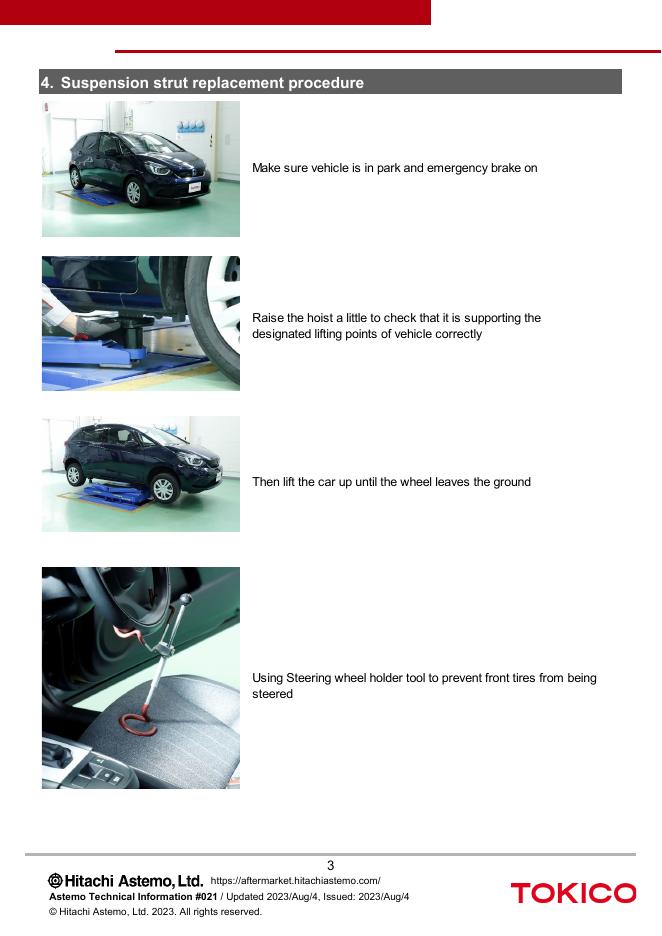 4. Suspension strut replacement procedure

Make sure vehicle is in park and emergency brake on

Raise the hoist a little to check that it is supporting the designated lifting points of vehicle correctly

Then lift the car up until the wheel leaves the ground

Using Steering wheel holder tool to prevent front tires from being steered

3

Hitachi Astemo, Ltd. https://aftermarket.hitachiastemo.com/
Astemo Technical Information #021 / Updated 2023/Aug/4, Issued: 2023/Aug/4
© Hitachi Astemo, Ltd. 2023. All rights reserved.

TOKICO