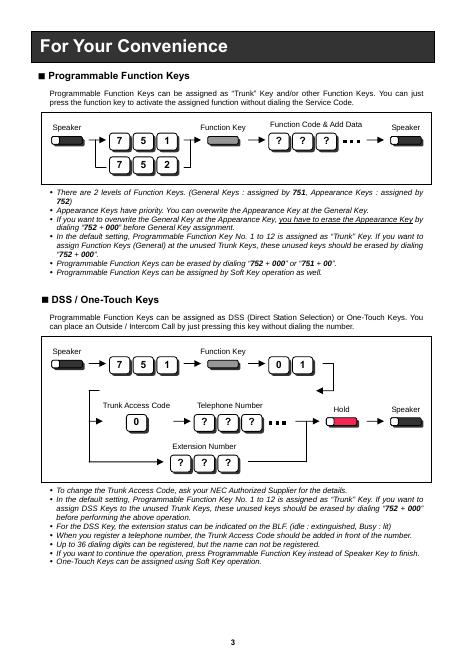 For Your Convenience

■ Programmable Function Keys

Programmable Function Keys can be assigned as "Trunk" Key and/or other Function Keys. You can just press the function key to activate the assigned function without dialing the Service Code.

Speaker
7 5 1
7 5 2
Function Key
Function Code & Add Data
? ? ? ...
Speaker

• There are 2 levels of Function Keys. (General Keys : assigned by 751, Appearance Keys : assigned by 752)
• Appearance Keys have priority. You can overwrite the Appearance Key at the General Key.
• If you want to overwrite the General Key at the Appearance Key, you have to erase the Appearance Key by dialing "752 + 000" before General Key assignment.
• In the default setting, Programmable Function Key No. 1 to 12 is assigned as "Trunk" Key. If you want to assign Function Keys (General) at the unused Trunk Keys, these unused keys should be erased by dialing "752 + 000".
• Programmable Function Keys can be erased by dialing "752 + 000" or "751 + 00".
• Programmable Function Keys can be assigned by Soft Key operation as well.

■ DSS / One-Touch Keys

Programmable Function Keys can be assigned as DSS (Direct Station Selection) or One-Touch Keys. You can place an Outside / Intercom Call by just pressing this key without dialing the number.

Speaker
7 5 1
Function Key
0 1
Trunk Access Code
0
Telephone Number
? ? ? ...
Hold
Speaker
Extension Number
? ? ?

• To change the Trunk Access Code, ask your NEC Authorized Supplier for the details.
• In the default setting, Programmable Function Key No. 1 to 12 is assigned as "Trunk" Key. If you want to assign DSS Keys to the unused Trunk Keys, these unused keys should be erased by dialing "752 + 000" before performing the above operation.
• For the DSS Key, the extension status can be indicated on the BLF. (idle : extinguished, Busy : lit)
• When you register a telephone number, the Trunk Access Code should be added in front of the number.
• Up to 36 dialing digits can be registered, but the name can not be registered.
• If you want to continue the operation, press Programmable Function Key instead of Speaker Key to finish.
• One-Touch Keys can be assigned using Soft Key operation.

3