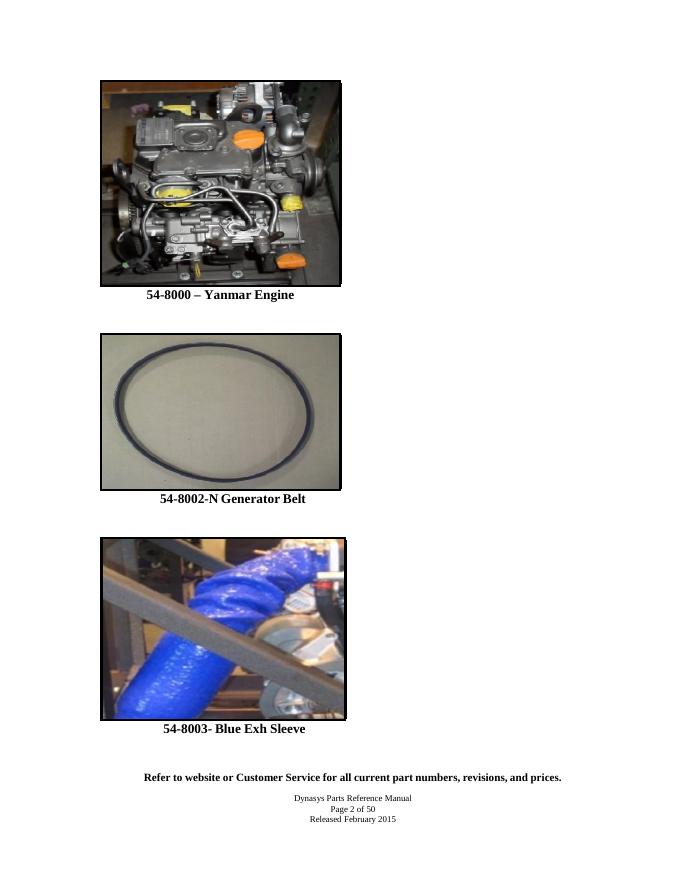 54-8000 – Yanmar Engine

54-8002-N Generator Belt

54-8003- Blue Exh Sleeve

Refer to website or Customer Service for all current part numbers, revisions, and prices.

Dynasys Parts Reference Manual
Page 2 of 50
Released February 2015