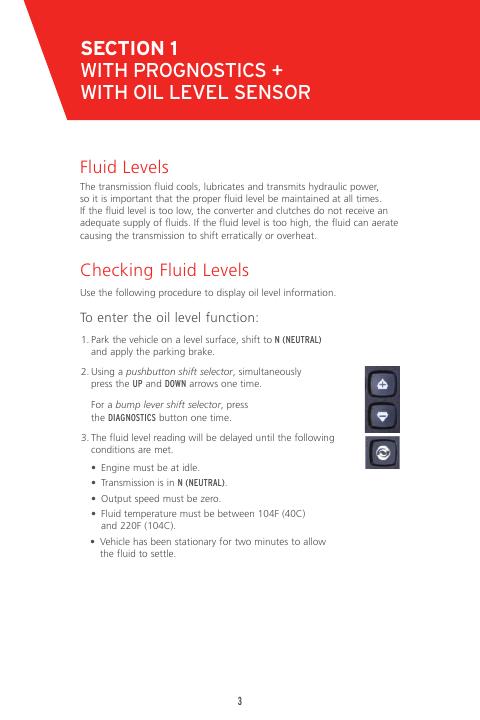 SECTION 1
WITH PROGNOSTICS +
WITH OIL LEVEL SENSOR

Fluid Levels

The transmission fluid cools, lubricates and transmits hydraulic power, so it is important that the proper fluid level be maintained at all times. If the fluid level is too low, the converter and clutches do not receive an adequate supply of fluids. If the fluid level is too high, the fluid can aerate causing the transmission to shift erratically or overheat.

Checking Fluid Levels

Use the following procedure to display oil level information.

To enter the oil level function:

1. Park the vehicle on a level surface, shift to N (NEUTRAL) and apply the parking brake.

2. Using a pushbutton shift selector, simultaneously press the UP and DOWN arrows one time.

For a bump lever shift selector, press the DIAGNOSTICS button one time.

3. The fluid level reading will be delayed until the following conditions are met.

• Engine must be at idle.
• Transmission is in N (NEUTRAL).
• Output speed must be zero.
• Fluid temperature must be between 104F (40C) and 220F (104C).
• Vehicle has been stationary for two minutes to allow the fluid to settle.

3