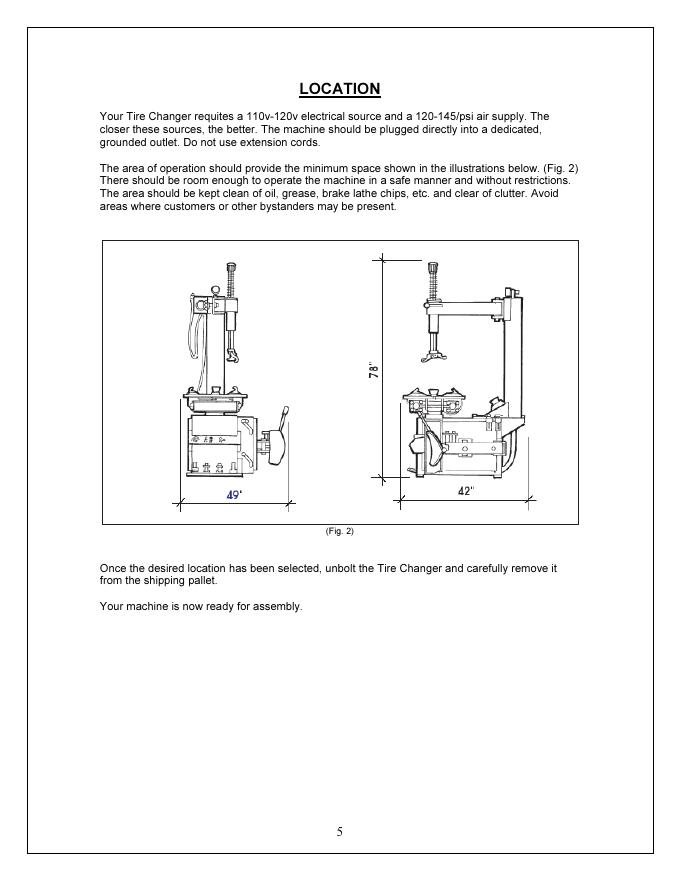 LOCATION

Your Tire Changer requites a 110v-120v electrical source and a 120-145/psi air supply. The closer these sources, the better. The machine should be plugged directly into a dedicated, grounded outlet. Do not use extension cords.

The area of operation should provide the minimum space shown in the illustrations below. (Fig. 2) There should be room enough to operate the machine in a safe manner and without restrictions. The area should be kept clean of oil, grease, brake lathe chips, etc. and clear of clutter. Avoid areas where customers or other bystanders may be present.

49"

78"

42"

(Fig. 2)

Once the desired location has been selected, unbolt the Tire Changer and carefully remove it from the shipping pallet.

Your machine is now ready for assembly.

5