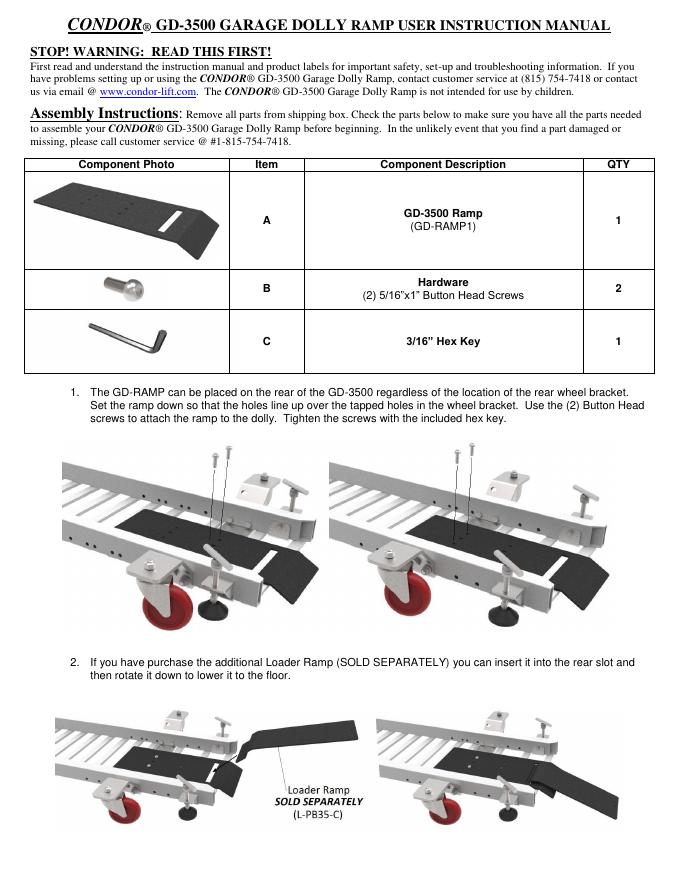 CONDOR® GD-3500 GARAGE DOLLY RAMP USER INSTRUCTION MANUAL

STOP! WARNING: READ THIS FIRST!
First read and understand the instruction manual and product labels for important safety, set-up and troubleshooting information. If you have problems setting up or using the CONDOR® GD-3500 Garage Dolly Ramp, contact customer service at (815) 754-7418 or contact us via email @ www.condor-lift.com. The CONDOR® GD-3500 Garage Dolly Ramp is not intended for use by children.

Assembly Instructions: Remove all parts from shipping box. Check the parts below to make sure you have all the parts needed to assemble your CONDOR® GD-3500 Garage Dolly Ramp before beginning. In the unlikely event that you find a part damaged or missing, please call customer service @ #1-815-754-7418.

| Component Photo | Item | Component Description | QTY |
|---|---|---|---|
| | A | GD-3500 Ramp (GD-RAMP1) | 1 |
| | B | Hardware (2) 5/16"x1" Button Head Screws | 2 |
| | C | 3/16" Hex Key | 1 |

1. The GD-RAMP can be placed on the rear of the GD-3500 regardless of the location of the rear wheel bracket. Set the ramp down so that the holes line up over the tapped holes in the wheel bracket. Use the (2) Button Head screws to attach the ramp to the dolly. Tighten the screws with the included hex key.

2. If you have purchase the additional Loader Ramp (SOLD SEPARATELY) you can insert it into the rear slot and then rotate it down to lower it to the floor.

Loader Ramp
SOLD SEPARATELY
(L-PB35-C)