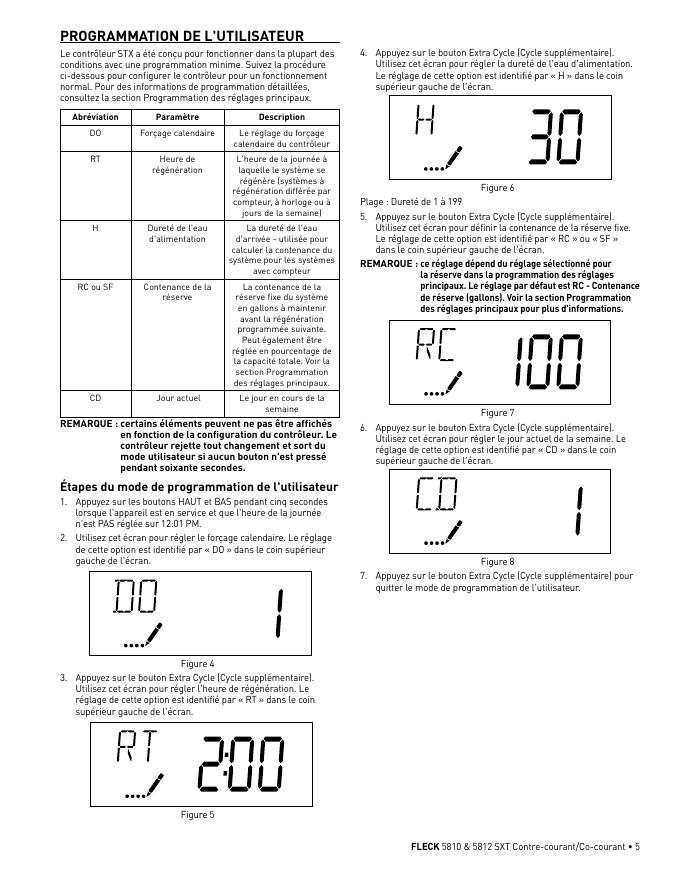 PROGRAMMATION DE L'UTILISATEUR

Le contrôleur STX a été conçu pour fonctionner dans la plupart des conditions avec une programmation minime. Suivez la procédure ci-dessous pour configurer le contrôleur pour un fonctionnement normal. Pour des informations de programmation détaillées, consultez la section Programmation des réglages principaux.

| Abréviation | Paramètre | Description |
|---|---|---|
| DO | Forçage calendaire | Le réglage du forçage calendaire du contrôleur |
| RT | Heure de régénération | L'heure de la journée à laquelle le système se régénère (systèmes à régénération différée par compteur, à horloge ou à jours de la semaine) |
| H | Dureté de l'eau d'alimentation | La dureté de l'eau d'arrivée - utilisée pour calculer la contenance du système pour les systèmes avec compteur |
| RC ou SF | Contenance de la réserve | La contenance de la réserve fixe du système en gallons à maintenir avant la régénération programmée suivante. Peut également être réglée en pourcentage de la capacité totale. Voir la section Programmation des réglages principaux. |
| CD | Jour actuel | Le jour en cours de la semaine |

REMARQUE : certains éléments peuvent ne pas être affichés en fonction de la configuration du contrôleur. Le contrôleur rejette tout changement et sort du mode utilisateur si aucun bouton n'est pressé pendant soixante secondes.

Étapes du mode de programmation de l'utilisateur

1. Appuyez sur les boutons HAUT et BAS pendant cinq secondes lorsque l'appareil est en service et que l'heure de la journée n'est PAS réglée sur 12:01 PM.

2. Utilisez cet écran pour régler le forçage calendaire. Le réglage de cette option est identifié par « DO » dans le coin supérieur gauche de l'écran.

DO 1

Figure 4

3. Appuyez sur le bouton Extra Cycle (Cycle supplémentaire). Utilisez cet écran pour régler l'heure de régénération. Le réglage de cette option est identifié par « RT » dans le coin supérieur gauche de l'écran.

RT 2:00

Figure 5

4. Appuyez sur le bouton Extra Cycle (Cycle supplémentaire). Utilisez cet écran pour régler la dureté de l'eau d'alimentation. Le réglage de cette option est identifié par « H » dans le coin supérieur gauche de l'écran.

H 30

Figure 6

Plage : Dureté de 1 à 199

5. Appuyez sur le bouton Extra Cycle (Cycle supplémentaire). Utilisez cet écran pour définir la contenance de la réserve fixe. Le réglage de cette option est identifié par « RC » ou « SF » dans le coin supérieur gauche de l'écran.

REMARQUE : ce réglage dépend du réglage sélectionné pour la réserve dans la programmation des réglages principaux. Le réglage par défaut est RC - Contenance de réserve (gallons). Voir la section Programmation des réglages principaux pour plus d'informations.

RC 100

Figure 7

6. Appuyez sur le bouton Extra Cycle (Cycle supplémentaire). Utilisez cet écran pour régler le jour actuel de la semaine. Le réglage de cette option est identifié par « CD » dans le coin supérieur gauche de l'écran.

CD 1

Figure 8

7. Appuyez sur le bouton Extra Cycle (Cycle supplémentaire) pour quitter le mode de programmation de l'utilisateur.

FLECK 5810 & 5812 SXT Contre-courant/Co-courant • 5