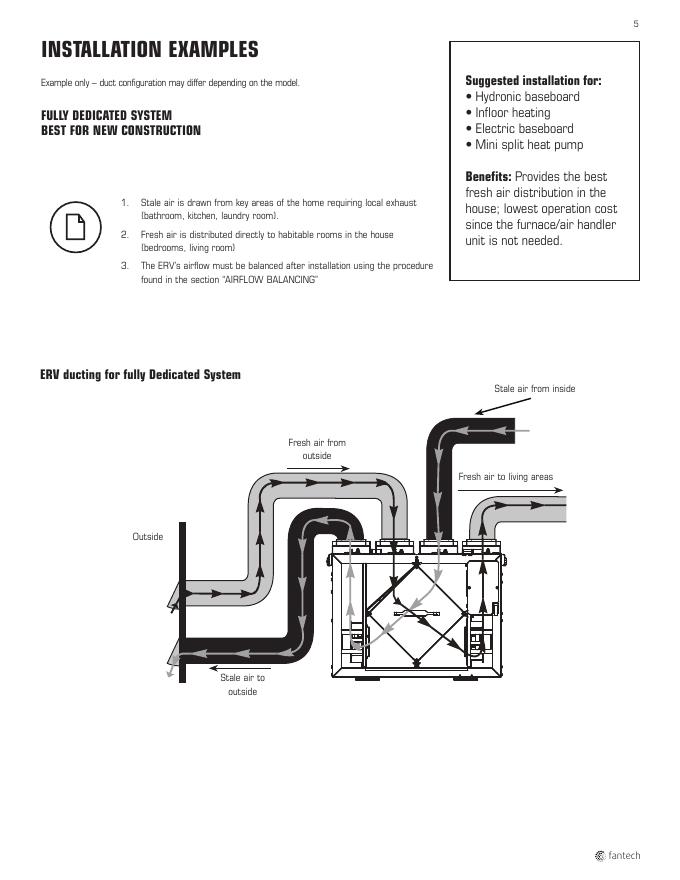 5

INSTALLATION EXAMPLES

Example only – duct configuration may differ depending on the model.

FULLY DEDICATED SYSTEM
BEST FOR NEW CONSTRUCTION

1. Stale air is drawn from key areas of the home requiring local exhaust (bathroom, kitchen, laundry room).
2. Fresh air is distributed directly to habitable rooms in the house (bedrooms, living room)
3. The ERV's airflow must be balanced after installation using the procedure found in the section "AIRFLOW BALANCING"

Suggested installation for:
• Hydronic baseboard
• Infloor heating
• Electric baseboard
• Mini split heat pump

Benefits: Provides the best fresh air distribution in the house; lowest operation cost since the furnace/air handler unit is not needed.

ERV ducting for fully Dedicated System

Stale air from inside

Fresh air from outside

Fresh air to living areas

Outside

Stale air to outside

fantech