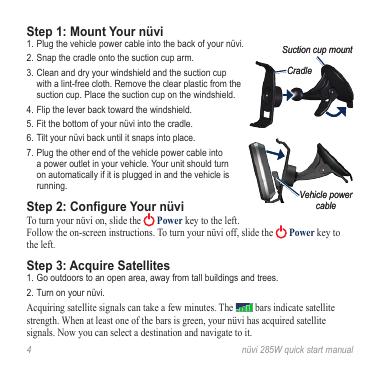 Step 1: Mount Your nüvi

1. Plug the vehicle power cable into the back of your nüvi.
2. Snap the cradle onto the suction cup arm.
3. Clean and dry your windshield and the suction cup with a lint-free cloth. Remove the clear plastic from the suction cup. Place the suction cup on the windshield.
4. Flip the lever back toward the windshield.
5. Fit the bottom of your nüvi into the cradle.
6. Tilt your nüvi back until it snaps into place.
7. Plug the other end of the vehicle power cable into a power outlet in your vehicle. Your unit should turn on automatically if it is plugged in and the vehicle is running.

Suction cup mount

Cradle

Vehicle power cable

Step 2: Configure Your nüvi

To turn your nüvi on, slide the Power key to the left. Follow the on-screen instructions. To turn your nüvi off, slide the Power key to the left.

Step 3: Acquire Satellites

1. Go outdoors to an open area, away from tall buildings and trees.
2. Turn on your nüvi.

Acquiring satellite signals can take a few minutes. The bars indicate satellite strength. When at least one of the bars is green, your nüvi has acquired satellite signals. Now you can select a destination and navigate to it.

4 nüvi 285W quick start manual