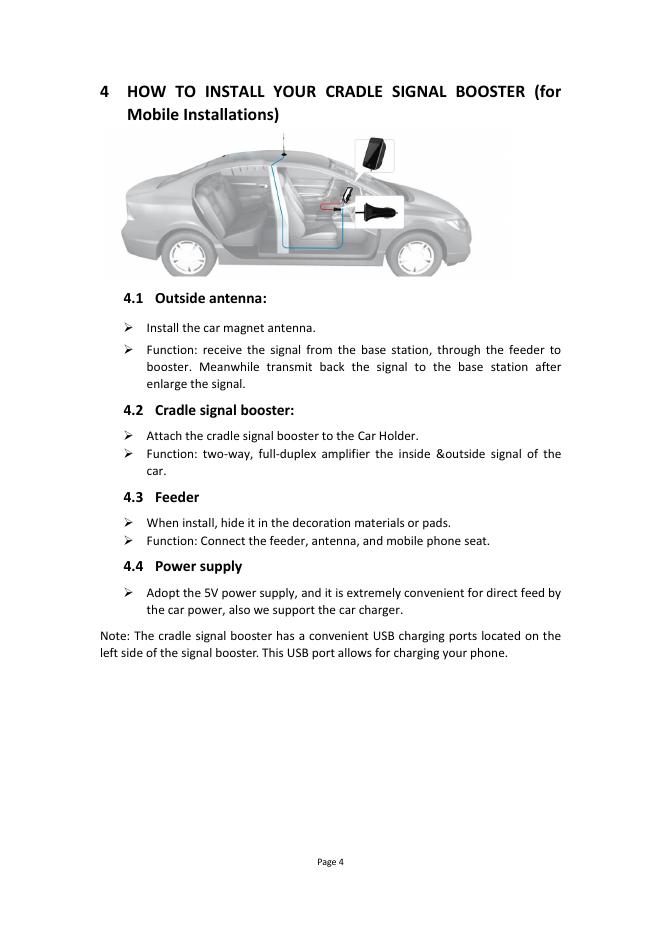 4 HOW TO INSTALL YOUR CRADLE SIGNAL BOOSTER (for Mobile Installations)

4.1 Outside antenna:

➢ Install the car magnet antenna.
➢ Function: receive the signal from the base station, through the feeder to booster. Meanwhile transmit back the signal to the base station after enlarge the signal.

4.2 Cradle signal booster:

➢ Attach the cradle signal booster to the Car Holder.
➢ Function: two-way, full-duplex amplifier the inside &outside signal of the car.

4.3 Feeder

➢ When install, hide it in the decoration materials or pads.
➢ Function: Connect the feeder, antenna, and mobile phone seat.

4.4 Power supply

➢ Adopt the 5V power supply, and it is extremely convenient for direct feed by the car power, also we support the car charger.

Note: The cradle signal booster has a convenient USB charging ports located on the left side of the signal booster. This USB port allows for charging your phone.

Page 4