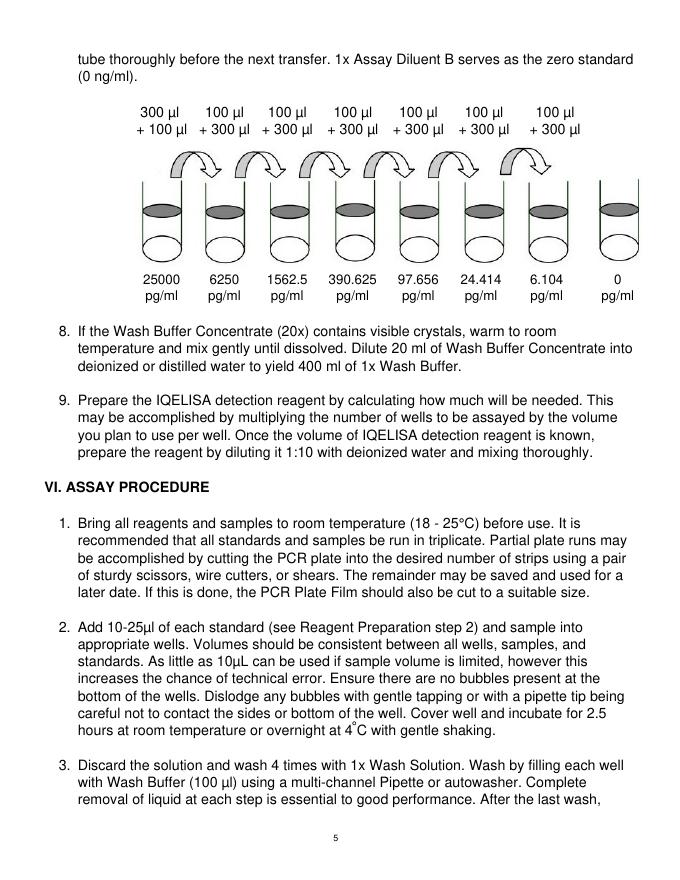 tube thoroughly before the next transfer. 1x Assay Diluent B serves as the zero standard (0 ng/ml).

300 µl + 100 µl
100 µl + 300 µl
100 µl + 300 µl
100 µl + 300 µl
100 µl + 300 µl
100 µl + 300 µl
100 µl + 300 µl

25000 pg/ml
6250 pg/ml
1562.5 pg/ml
390.625 pg/ml
97.656 pg/ml
24.414 pg/ml
6.104 pg/ml
0 pg/ml

8. If the Wash Buffer Concentrate (20x) contains visible crystals, warm to room temperature and mix gently until dissolved. Dilute 20 ml of Wash Buffer Concentrate into deionized or distilled water to yield 400 ml of 1x Wash Buffer.

9. Prepare the IQELISA detection reagent by calculating how much will be needed. This may be accomplished by multiplying the number of wells to be assayed by the volume you plan to use per well. Once the volume of IQELISA detection reagent is known, prepare the reagent by diluting it 1:10 with deionized water and mixing thoroughly.

VI. ASSAY PROCEDURE

1. Bring all reagents and samples to room temperature (18 - 25°C) before use. It is recommended that all standards and samples be run in triplicate. Partial plate runs may be accomplished by cutting the PCR plate into the desired number of strips using a pair of sturdy scissors, wire cutters, or shears. The remainder may be saved and used for a later date. If this is done, the PCR Plate Film should also be cut to a suitable size.

2. Add 10-25µl of each standard (see Reagent Preparation step 2) and sample into appropriate wells. Volumes should be consistent between all wells, samples, and standards. As little as 10µL can be used if sample volume is limited, however this increases the chance of technical error. Ensure there are no bubbles present at the bottom of the wells. Dislodge any bubbles with gentle tapping or with a pipette tip being careful not to contact the sides or bottom of the well. Cover well and incubate for 2.5 hours at room temperature or overnight at 4°C with gentle shaking.

3. Discard the solution and wash 4 times with 1x Wash Solution. Wash by filling each well with Wash Buffer (100 µl) using a multi-channel Pipette or autowasher. Complete removal of liquid at each step is essential to good performance. After the last wash,

5