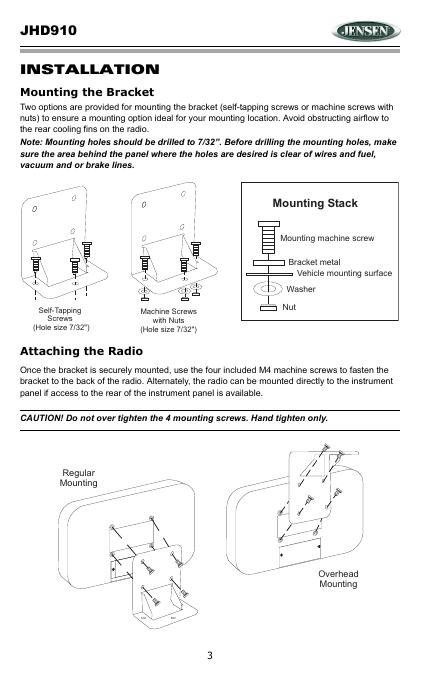 JHD910

JENSEN

INSTALLATION

Mounting the Bracket

Two options are provided for mounting the bracket (self-tapping screws or machine screws with nuts) to ensure a mounting option ideal for your mounting location. Avoid obstructing airflow to the rear cooling fins on the radio.

Note: Mounting holes should be drilled to 7/32". Before drilling the mounting holes, make sure the area behind the panel where the holes are desired is clear of wires and fuel, vacuum and or brake lines.

Self-Tapping Screws (Hole size 7/32")

Machine Screws with Nuts (Hole size 7/32")

Mounting Stack

Mounting machine screw

Bracket metal

Vehicle mounting surface

Washer

Nut

Attaching the Radio

Once the bracket is securely mounted, use the four included M4 machine screws to fasten the bracket to the back of the radio. Alternately, the radio can be mounted directly to the instrument panel if access to the rear of the instrument panel is available.

CAUTION! Do not over tighten the 4 mounting screws. Hand tighten only.

Regular Mounting

Overhead Mounting

3