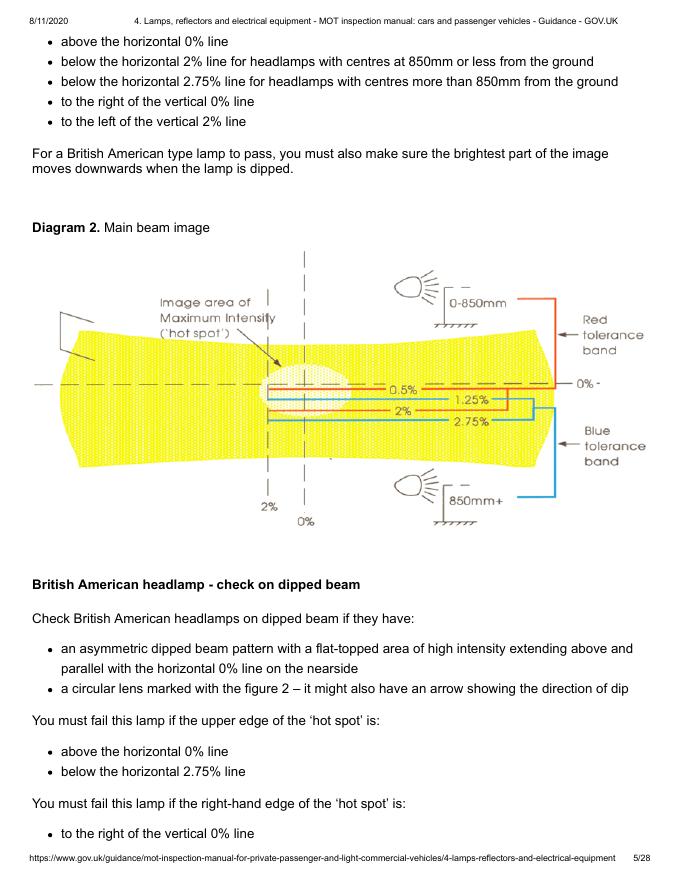 8/11/2020 4. Lamps, reflectors and electrical equipment - MOT inspection manual: cars and passenger vehicles - Guidance - GOV.UK

- above the horizontal 0% line
- below the horizontal 2% line for headlamps with centres at 850mm or less from the ground
- below the horizontal 2.75% line for headlamps with centres more than 850mm from the ground
- to the right of the vertical 0% line
- to the left of the vertical 2% line

For a British American type lamp to pass, you must also make sure the brightest part of the image moves downwards when the lamp is dipped.

**Diagram 2.** Main beam image

Image area of Maximum Intensity ('hot spot')

0-850mm

Red tolerance band

0% -

0.5%

1.25%

2%

2.75%

Blue tolerance band

850mm+

2%

0%

**British American headlamp - check on dipped beam**

Check British American headlamps on dipped beam if they have:

- an asymmetric dipped beam pattern with a flat-topped area of high intensity extending above and parallel with the horizontal 0% line on the nearside
- a circular lens marked with the figure 2 – it might also have an arrow showing the direction of dip

You must fail this lamp if the upper edge of the 'hot spot' is:

- above the horizontal 0% line
- below the horizontal 2.75% line

You must fail this lamp if the right-hand edge of the 'hot spot' is:

- to the right of the vertical 0% line

https://www.gov.uk/guidance/mot-inspection-manual-for-private-passenger-and-light-commercial-vehicles/4-lamps-reflectors-and-electrical-equipment 5/28