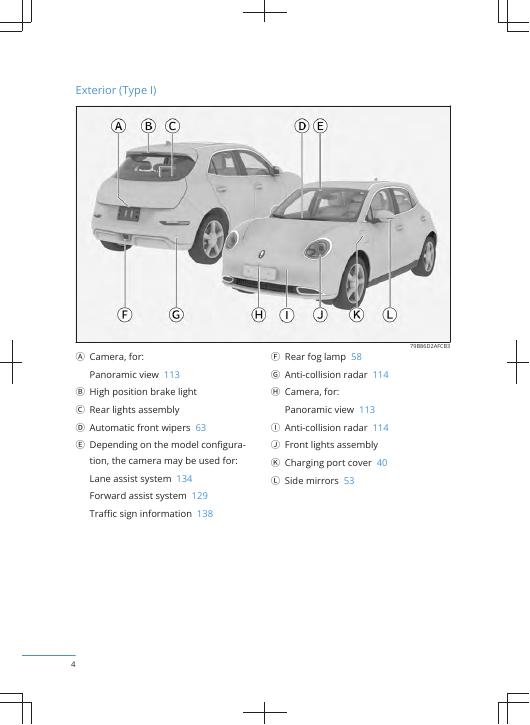 Exterior (Type I)

A B C D E

F G H I J K L

79B86D2AFCB3

Ⓐ Camera, for:
Panoramic view 113
Ⓑ High position brake light
Ⓒ Rear lights assembly
Ⓓ Automatic front wipers 63
Ⓔ Depending on the model configuration, the camera may be used for:
Lane assist system 134
Forward assist system 129
Traffic sign information 138

Ⓕ Rear fog lamp 58
Ⓖ Anti-collision radar 114
Ⓗ Camera, for:
Panoramic view 113
Ⓘ Anti-collision radar 114
Ⓙ Front lights assembly
Ⓚ Charging port cover 40
Ⓛ Side mirrors 53

4