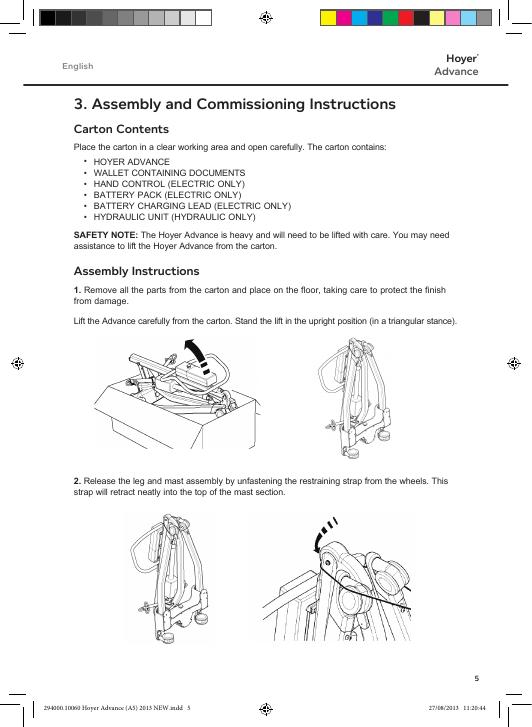 English

Hoyer®
Advance

3. Assembly and Commissioning Instructions

Carton Contents

Place the carton in a clear working area and open carefully. The carton contains:

• HOYER ADVANCE
• WALLET CONTAINING DOCUMENTS
• HAND CONTROL (ELECTRIC ONLY)
• BATTERY PACK (ELECTRIC ONLY)
• BATTERY CHARGING LEAD (ELECTRIC ONLY)
• HYDRAULIC UNIT (HYDRAULIC ONLY)

SAFETY NOTE: The Hoyer Advance is heavy and will need to be lifted with care. You may need assistance to lift the Hoyer Advance from the carton.

Assembly Instructions

1. Remove all the parts from the carton and place on the floor, taking care to protect the finish from damage.

Lift the Advance carefully from the carton. Stand the lift in the upright position (in a triangular stance).

2. Release the leg and mast assembly by unfastening the restraining strap from the wheels. This strap will retract neatly into the top of the mast section.

5

294000.10060 Hoyer Advance (A5) 2013 NEW.indd 5

27/08/2013 11:20:44