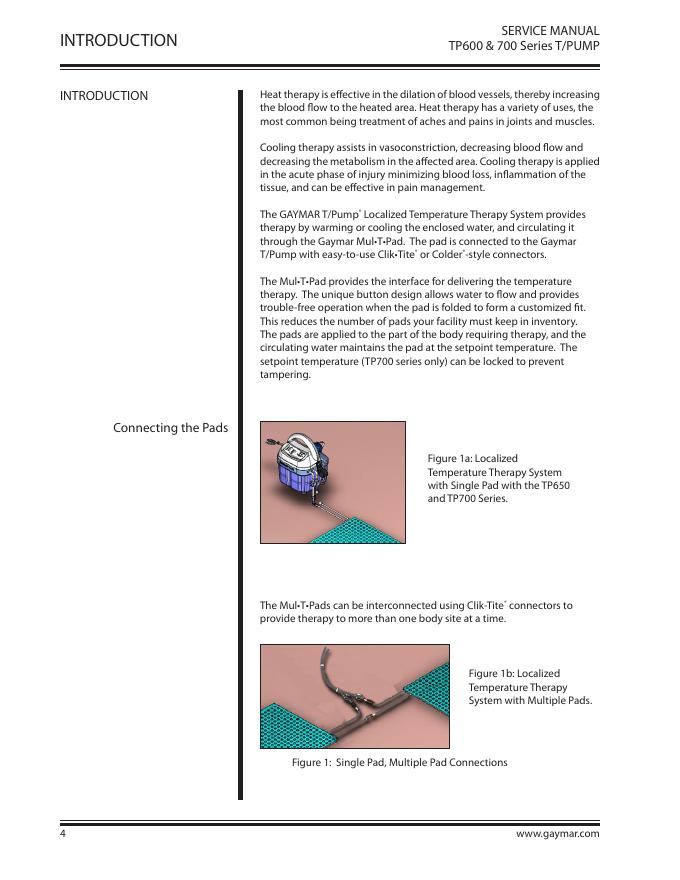 INTRODUCTION

SERVICE MANUAL
TP600 & 700 Series T/PUMP

INTRODUCTION

Heat therapy is effective in the dilation of blood vessels, thereby increasing the blood flow to the heated area. Heat therapy has a variety of uses, the most common being treatment of aches and pains in joints and muscles.

Cooling therapy assists in vasoconstriction, decreasing blood flow and decreasing the metabolism in the affected area. Cooling therapy is applied in the acute phase of injury minimizing blood loss, inflammation of the tissue, and can be effective in pain management.

The GAYMAR T/Pump® Localized Temperature Therapy System provides therapy by warming or cooling the enclosed water, and circulating it through the Gaymar Mul•T•Pad. The pad is connected to the Gaymar T/Pump with easy-to-use Clik•Tite® or Colder®-style connectors.

The Mul•T•Pad provides the interface for delivering the temperature therapy. The unique button design allows water to flow and provides trouble-free operation when the pad is folded to form a customized fit. This reduces the number of pads your facility must keep in inventory. The pads are applied to the part of the body requiring therapy, and the circulating water maintains the pad at the setpoint temperature. The setpoint temperature (TP700 series only) can be locked to prevent tampering.

Connecting the Pads

Figure 1a: Localized Temperature Therapy System with Single Pad with the TP650 and TP700 Series.

The Mul•T•Pads can be interconnected using Clik-Tite® connectors to provide therapy to more than one body site at a time.

Figure 1b: Localized Temperature Therapy System with Multiple Pads.

Figure 1: Single Pad, Multiple Pad Connections

4

www.gaymar.com