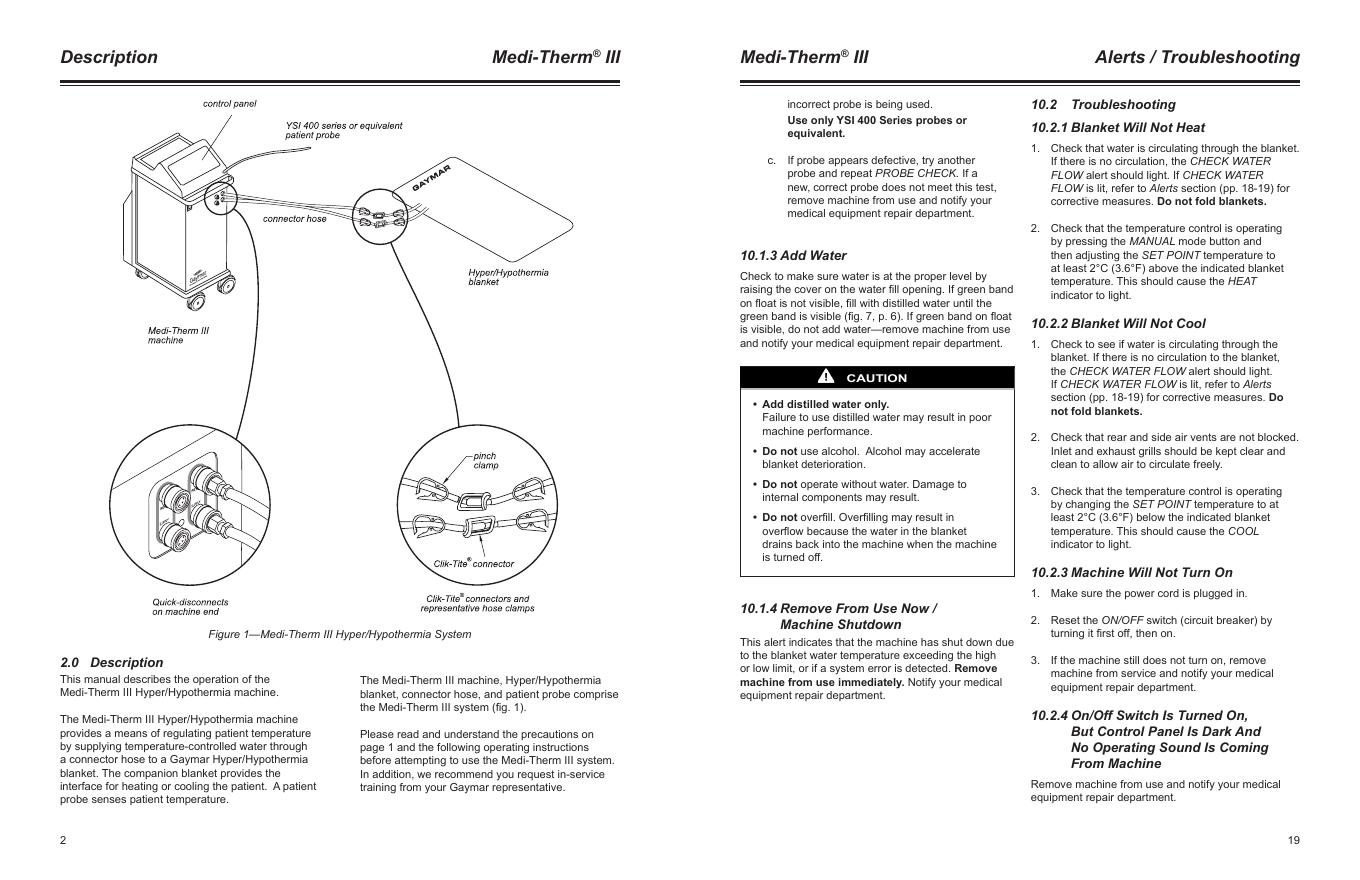 Description

Medi-Therm® III

control panel

YSI 400 series or equivalent patient probe

GAYMAR

connector hose

Hyper/Hypothermia blanket

Medi-Therm III machine

pinch clamp

Clik-Tite® connector

Quick-disconnects on machine end

Clik-Tite® connectors and representative hose clamps

Figure 1—Medi-Therm III Hyper/Hypothermia System

2.0 Description

This manual describes the operation of the Medi-Therm III Hyper/Hypothermia machine.

The Medi-Therm III Hyper/Hypothermia machine provides a means of regulating patient temperature by supplying temperature-controlled water through a connector hose to a Gaymar Hyper/Hypothermia blanket. The companion blanket provides the interface for heating or cooling the patient. A patient probe senses patient temperature.

The Medi-Therm III machine, Hyper/Hypothermia blanket, connector hose, and patient probe comprise the Medi-Therm III system (fig. 1).

Please read and understand the precautions on page 1 and the following operating instructions before attempting to use the Medi-Therm III system. In addition, we recommend you request in-service training from your Gaymar representative.

2

Medi-Therm® III

Alerts / Troubleshooting

incorrect probe is being used.
Use only YSI 400 Series probes or equivalent.

c. If probe appears defective, try another probe and repeat PROBE CHECK. If a new, correct probe does not meet this test, remove machine from use and notify your medical equipment repair department.

10.1.3 Add Water

Check to make sure water is at the proper level by raising the cover on the water fill opening. If green band on float is not visible, fill with distilled water until the green band is visible (fig. 7, p. 6). If green band on float is visible, do not add water—remove machine from use and notify your medical equipment repair department.

CAUTION

• Add distilled water only.
Failure to use distilled water may result in poor machine performance.

• Do not use alcohol. Alcohol may accelerate blanket deterioration.

• Do not operate without water. Damage to internal components may result.

• Do not overfill. Overfilling may result in overflow because the water in the blanket drains back into the machine when the machine is turned off.

10.1.4 Remove From Use Now / Machine Shutdown

This alert indicates that the machine has shut down due to the blanket water temperature exceeding the high or low limit, or if a system error is detected. Remove machine from use immediately. Notify your medical equipment repair department.

10.2 Troubleshooting

10.2.1 Blanket Will Not Heat

1. Check that water is circulating through the blanket. If there is no circulation, the CHECK WATER FLOW alert should light. If CHECK WATER FLOW is lit, refer to Alerts section (pp. 18-19) for corrective measures. Do not fold blankets.

2. Check that the temperature control is operating by pressing the MANUAL mode button and then adjusting the SET POINT temperature to at least 2°C (3.6°F) above the indicated blanket temperature. This should cause the HEAT indicator to light.

10.2.2 Blanket Will Not Cool

1. Check to see if water is circulating through the blanket. If there is no circulation to the blanket, the CHECK WATER FLOW alert should light. If CHECK WATER FLOW is lit, refer to Alerts section (pp. 18-19) for corrective measures. Do not fold blankets.

2. Check that rear and side air vents are not blocked. Inlet and exhaust grills should be kept clear and clean to allow air to circulate freely.

3. Check that the temperature control is operating by changing the SET POINT temperature to at least 2°C (3.6°F) below the indicated blanket temperature. This should cause the COOL indicator to light.

10.2.3 Machine Will Not Turn On

1. Make sure the power cord is plugged in.

2. Reset the ON/OFF switch (circuit breaker) by turning it first off, then on.

3. If the machine still does not turn on, remove machine from service and notify your medical equipment repair department.

10.2.4 On/Off Switch Is Turned On, But Control Panel Is Dark And No Operating Sound Is Coming From Machine

Remove machine from use and notify your medical equipment repair department.

19