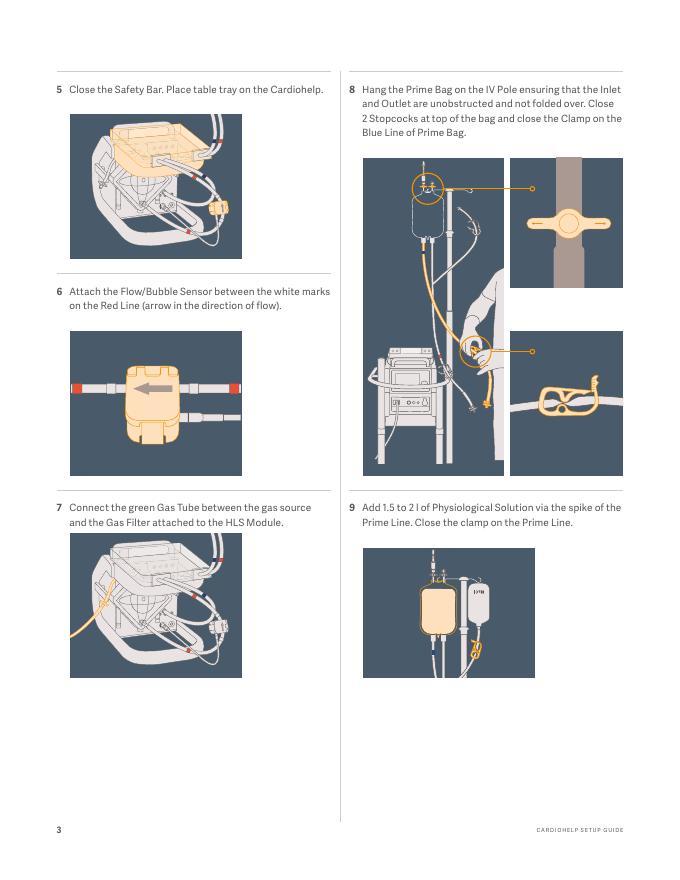 5 Close the Safety Bar. Place table tray on the Cardiohelp.

6 Attach the Flow/Bubble Sensor between the white marks on the Red Line (arrow in the direction of flow).

7 Connect the green Gas Tube between the gas source and the Gas Filter attached to the HLS Module.

8 Hang the Prime Bag on the IV Pole ensuring that the Inlet and Outlet are unobstructed and not folded over. Close 2 Stopcocks at top of the bag and close the Clamp on the Blue Line of Prime Bag.

9 Add 1.5 to 2 l of Physiological Solution via the spike of the Prime Line. Close the clamp on the Prime Line.

3

CARDIOHELP SETUP GUIDE