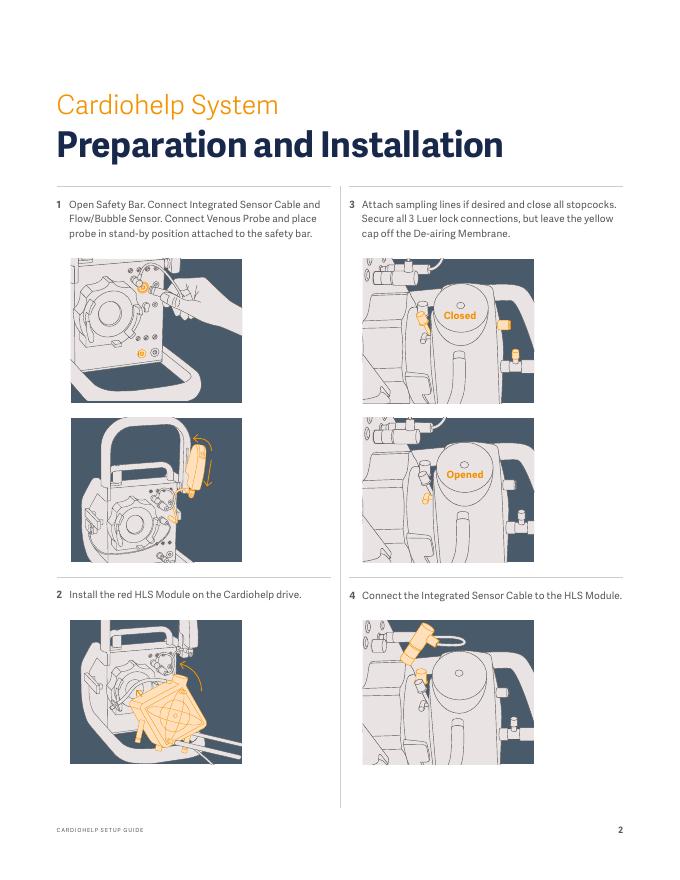 Cardiohelp System
Preparation and Installation

1 Open Safety Bar. Connect Integrated Sensor Cable and Flow/Bubble Sensor. Connect Venous Probe and place probe in stand-by position attached to the safety bar.

2 Install the red HLS Module on the Cardiohelp drive.

3 Attach sampling lines if desired and close all stopcocks. Secure all 3 Luer lock connections, but leave the yellow cap off the De-airing Membrane.

Closed

Opened

4 Connect the Integrated Sensor Cable to the HLS Module.

CARDIOHELP SETUP GUIDE

2