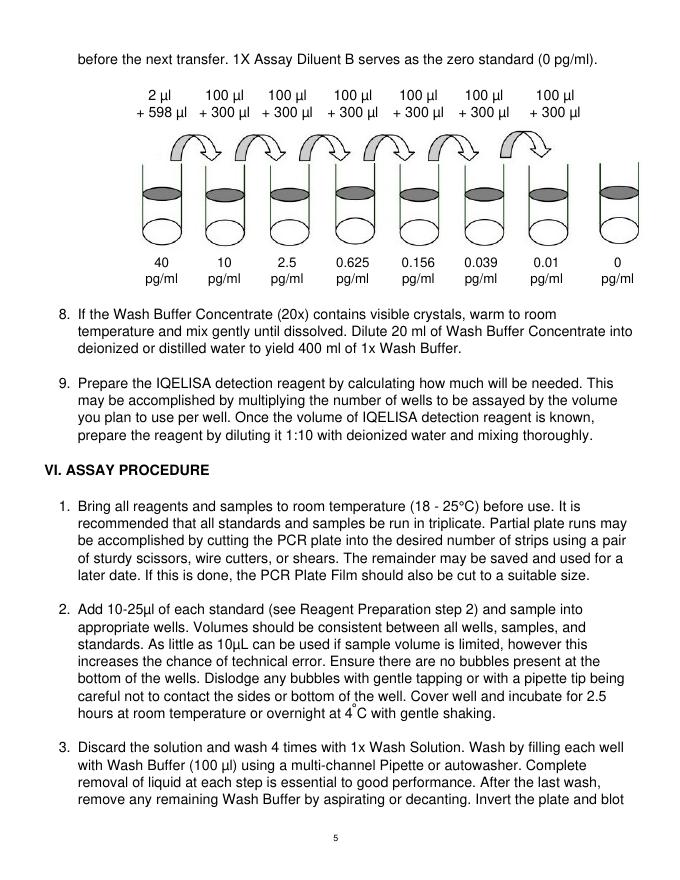 before the next transfer. 1X Assay Diluent B serves as the zero standard (0 pg/ml).

2 µl + 598 µl
100 µl + 300 µl
100 µl + 300 µl
100 µl + 300 µl
100 µl + 300 µl
100 µl + 300 µl
100 µl + 300 µl

40 pg/ml
10 pg/ml
2.5 pg/ml
0.625 pg/ml
0.156 pg/ml
0.039 pg/ml
0.01 pg/ml
0 pg/ml

8. If the Wash Buffer Concentrate (20x) contains visible crystals, warm to room temperature and mix gently until dissolved. Dilute 20 ml of Wash Buffer Concentrate into deionized or distilled water to yield 400 ml of 1x Wash Buffer.

9. Prepare the IQELISA detection reagent by calculating how much will be needed. This may be accomplished by multiplying the number of wells to be assayed by the volume you plan to use per well. Once the volume of IQELISA detection reagent is known, prepare the reagent by diluting it 1:10 with deionized water and mixing thoroughly.

VI. ASSAY PROCEDURE

1. Bring all reagents and samples to room temperature (18 - 25°C) before use. It is recommended that all standards and samples be run in triplicate. Partial plate runs may be accomplished by cutting the PCR plate into the desired number of strips using a pair of sturdy scissors, wire cutters, or shears. The remainder may be saved and used for a later date. If this is done, the PCR Plate Film should also be cut to a suitable size.

2. Add 10-25µl of each standard (see Reagent Preparation step 2) and sample into appropriate wells. Volumes should be consistent between all wells, samples, and standards. As little as 10µL can be used if sample volume is limited, however this increases the chance of technical error. Ensure there are no bubbles present at the bottom of the wells. Dislodge any bubbles with gentle tapping or with a pipette tip being careful not to contact the sides or bottom of the well. Cover well and incubate for 2.5 hours at room temperature or overnight at 4°C with gentle shaking.

3. Discard the solution and wash 4 times with 1x Wash Solution. Wash by filling each well with Wash Buffer (100 µl) using a multi-channel Pipette or autowasher. Complete removal of liquid at each step is essential to good performance. After the last wash, remove any remaining Wash Buffer by aspirating or decanting. Invert the plate and blot

5