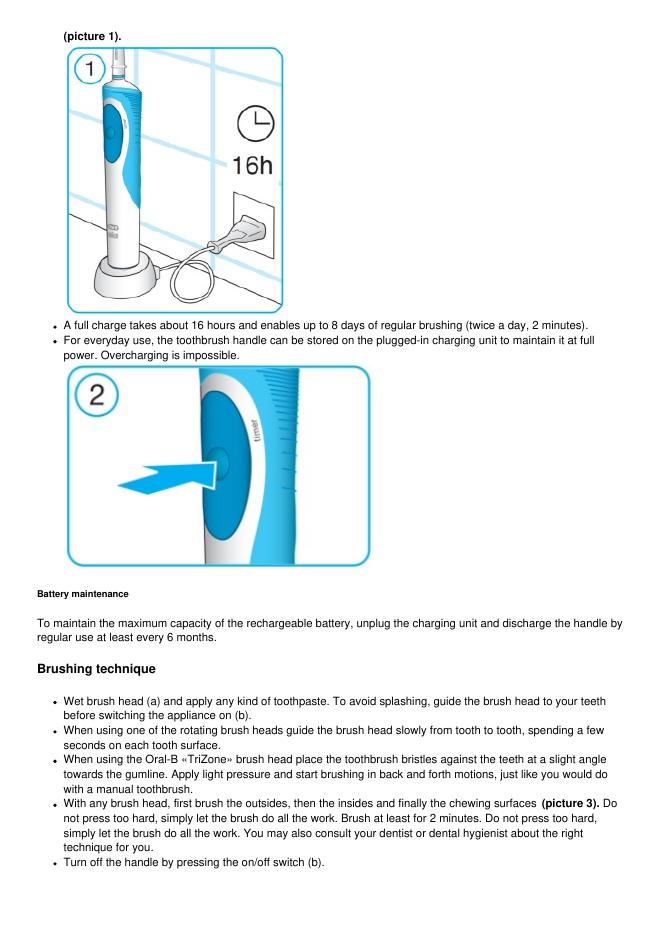 (picture 1).

1

16h

- A full charge takes about 16 hours and enables up to 8 days of regular brushing (twice a day, 2 minutes).
- For everyday use, the toothbrush handle can be stored on the plugged-in charging unit to maintain it at full power. Overcharging is impossible.

2

timer

Battery maintenance

To maintain the maximum capacity of the rechargeable battery, unplug the charging unit and discharge the handle by regular use at least every 6 months.

Brushing technique

- Wet brush head (a) and apply any kind of toothpaste. To avoid splashing, guide the brush head to your teeth before switching the appliance on (b).
- When using one of the rotating brush heads guide the brush head slowly from tooth to tooth, spending a few seconds on each tooth surface.
- When using the Oral-B «TriZone» brush head place the toothbrush bristles against the teeth at a slight angle towards the gumline. Apply light pressure and start brushing in back and forth motions, just like you would do with a manual toothbrush.
- With any brush head, first brush the outsides, then the insides and finally the chewing surfaces (picture 3). Do not press too hard, simply let the brush do all the work. Brush at least for 2 minutes. Do not press too hard, simply let the brush do all the work. You may also consult your dentist or dental hygienist about the right technique for you.
- Turn off the handle by pressing the on/off switch (b).