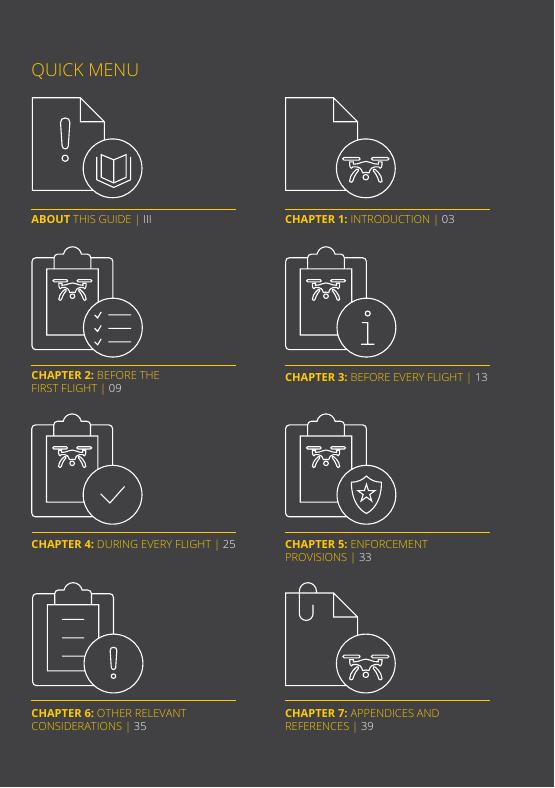 QUICK MENU

ABOUT THIS GUIDE | III

CHAPTER 1: INTRODUCTION | 03

CHAPTER 2: BEFORE THE FIRST FLIGHT | 09

CHAPTER 3: BEFORE EVERY FLIGHT | 13

CHAPTER 4: DURING EVERY FLIGHT | 25

CHAPTER 5: ENFORCEMENT PROVISIONS | 33

CHAPTER 6: OTHER RELEVANT CONSIDERATIONS | 35

CHAPTER 7: APPENDICES AND REFERENCES | 39