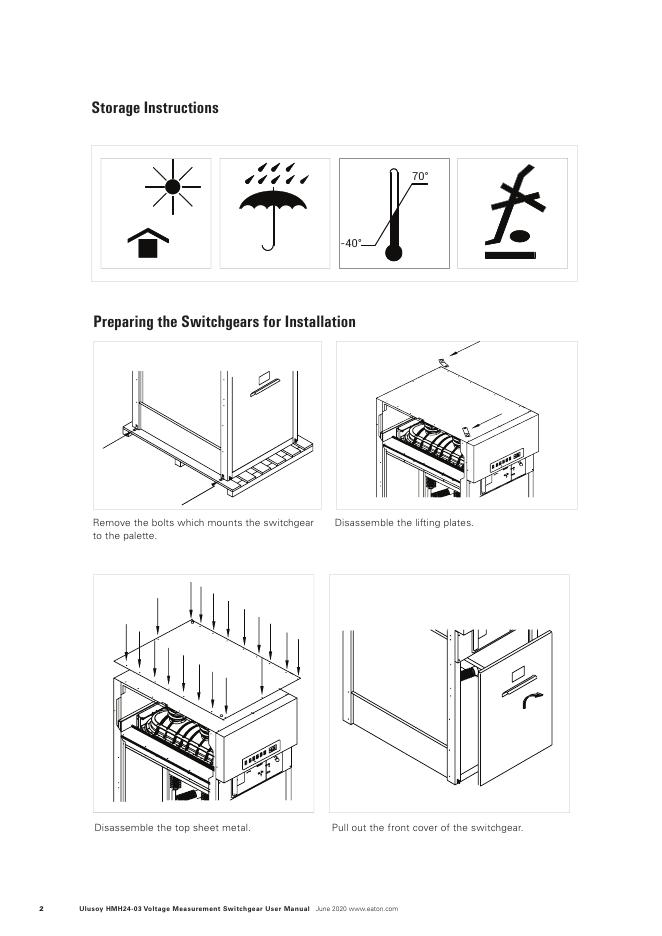 Storage Instructions

70°

-40°

Preparing the Switchgears for Installation

Remove the bolts which mounts the switchgear to the palette.

Disassemble the lifting plates.

Disassemble the top sheet metal.

Pull out the front cover of the switchgear.

2 Ulusoy HMH24-03 Voltage Measurement Switchgear User Manual June 2020 www.eaton.com