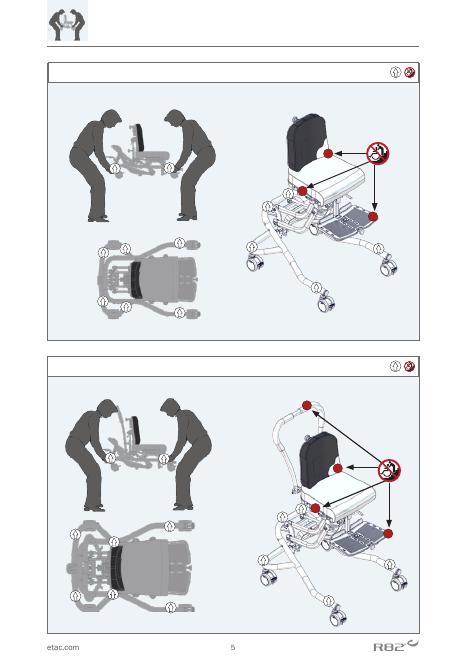 etac.com

5

R82