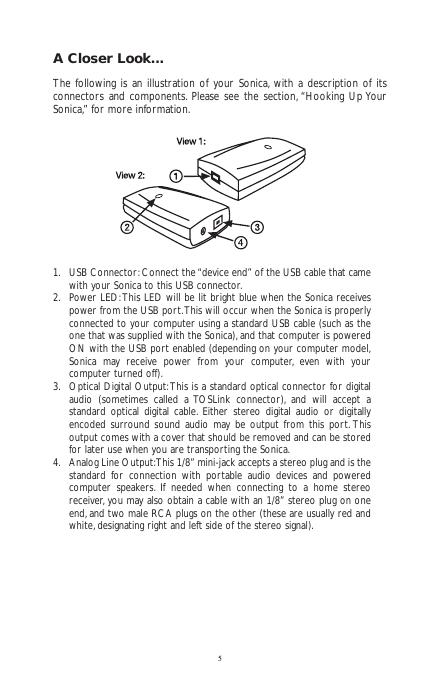 A Closer Look...

The following is an illustration of your Sonica, with a description of its connectors and components. Please see the section, "Hooking Up Your Sonica," for more information.

View 1:

View 2:

1

2

3

4

1. USB Connector: Connect the "device end" of the USB cable that came with your Sonica to this USB connector.
2. Power LED: This LED will be lit bright blue when the Sonica receives power from the USB port. This will occur when the Sonica is properly connected to your computer using a standard USB cable (such as the one that was supplied with the Sonica), and that computer is powered ON with the USB port enabled (depending on your computer model, Sonica may receive power from your computer, even with your computer turned off).
3. Optical Digital Output: This is a standard optical connector for digital audio (sometimes called a TOSLink connector), and will accept a standard optical digital cable. Either stereo digital audio or digitally encoded surround sound audio may be output from this port. This output comes with a cover that should be removed and can be stored for later use when you are transporting the Sonica.
4. Analog Line Output: This 1/8" mini-jack accepts a stereo plug and is the standard for connection with portable audio devices and powered computer speakers. If needed when connecting to a home stereo receiver, you may also obtain a cable with an 1/8" stereo plug on one end, and two male RCA plugs on the other (these are usually red and white, designating right and left side of the stereo signal).

5