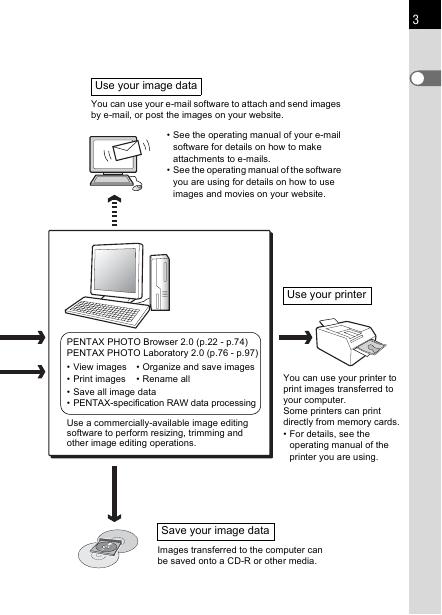 3

Use your image data

You can use your e-mail software to attach and send images by e-mail, or post the images on your website.

• See the operating manual of your e-mail software for details on how to make attachments to e-mails.
• See the operating manual of the software you are using for details on how to use images and movies on your website.

PENTAX PHOTO Browser 2.0 (p.22 - p.74)
PENTAX PHOTO Laboratory 2.0 (p.76 - p.97)
• View images • Organize and save images
• Print images • Rename all
• Save all image data
• PENTAX-specification RAW data processing

Use a commercially-available image editing software to perform resizing, trimming and other image editing operations.

Use your printer

You can use your printer to print images transferred to your computer.
Some printers can print directly from memory cards.
• For details, see the operating manual of the printer you are using.

Save your image data

Images transferred to the computer can be saved onto a CD-R or other media.