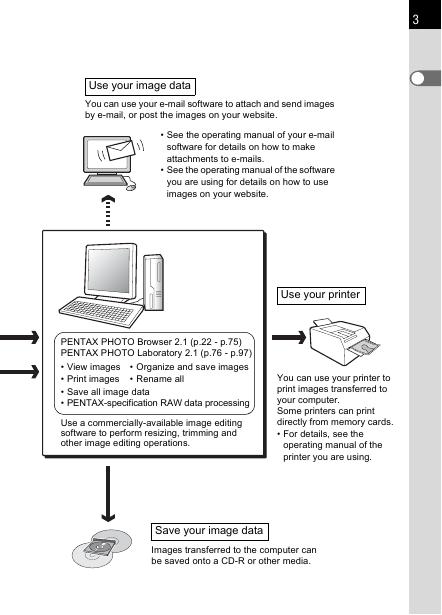 3

Use your image data

You can use your e-mail software to attach and send images by e-mail, or post the images on your website.

• See the operating manual of your e-mail software for details on how to make attachments to e-mails.
• See the operating manual of the software you are using for details on how to use images on your website.

PENTAX PHOTO Browser 2.1 (p.22 - p.75)
PENTAX PHOTO Laboratory 2.1 (p.76 - p.97)
• View images • Organize and save images
• Print images • Rename all
• Save all image data
• PENTAX-specification RAW data processing

Use a commercially-available image editing software to perform resizing, trimming and other image editing operations.

Use your printer

You can use your printer to print images transferred to your computer.
Some printers can print directly from memory cards.
• For details, see the operating manual of the printer you are using.

Save your image data

Images transferred to the computer can be saved onto a CD-R or other media.