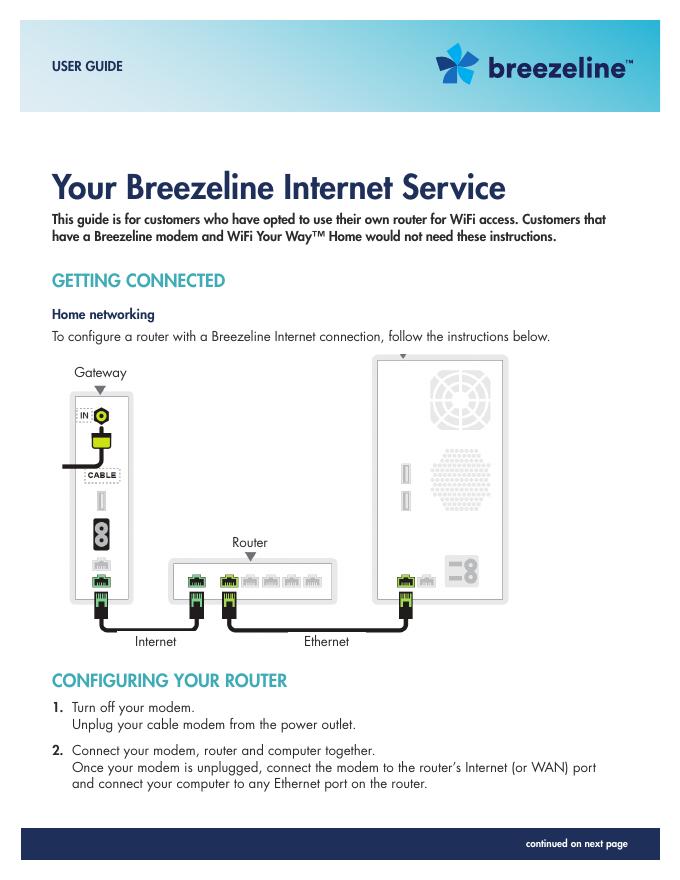 USER GUIDE

breezeline™

Your Breezeline Internet Service

This guide is for customers who have opted to use their own router for WiFi access. Customers that have a Breezeline modem and WiFi Your Way™ Home would not need these instructions.

GETTING CONNECTED

Home networking

To configure a router with a Breezeline Internet connection, follow the instructions below.

Gateway

IN

CABLE

Router

Internet

Ethernet

CONFIGURING YOUR ROUTER

1. Turn off your modem.
Unplug your cable modem from the power outlet.

2. Connect your modem, router and computer together.
Once your modem is unplugged, connect the modem to the router's Internet (or WAN) port and connect your computer to any Ethernet port on the router.

continued on next page