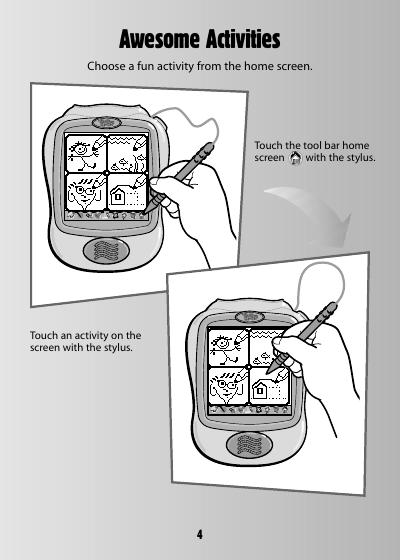 Awesome Activities

Choose a fun activity from the home screen.

Touch the tool bar home screen with the stylus.

Touch an activity on the screen with the stylus.

4