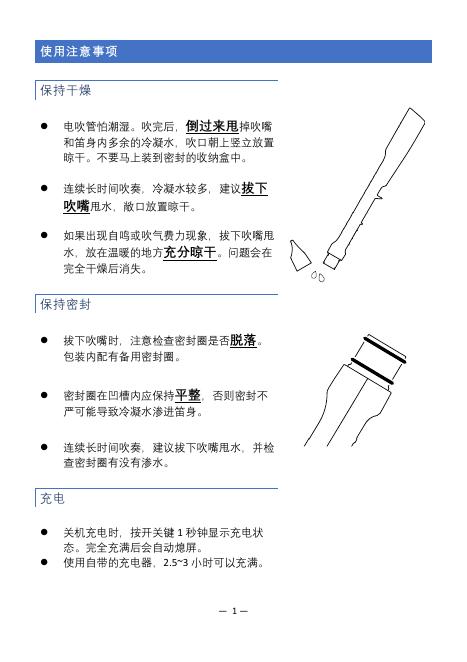 使用注意事项

保持干燥

● 电吹管怕潮湿。吹完后，倒过来甩掉吹嘴和笛身内多余的冷凝水，吹口朝上竖立放置晾干。不要马上装到密封的收纳盒中。

● 连续长时间吹奏，冷凝水较多，建议拔下吹嘴甩水，敞口放置晾干。

● 如果出现自鸣或吹气费力现象，拔下吹嘴甩水，放在温暖的地方充分晾干。问题会在完全干燥后消失。

保持密封

● 拔下吹嘴时，注意检查密封圈是否脱落。包装内配有备用密封圈。

● 密封圈在凹槽内应保持平整，否则密封不严可能导致冷凝水渗进笛身。

● 连续长时间吹奏，建议拔下吹嘴甩水，并检查密封圈有没有渗水。

充电

● 关机充电时，按开关键 1 秒钟显示充电状态。完全充满后会自动熄屏。
● 使用自带的充电器，2.5~3 小时可以充满。

— 1 —