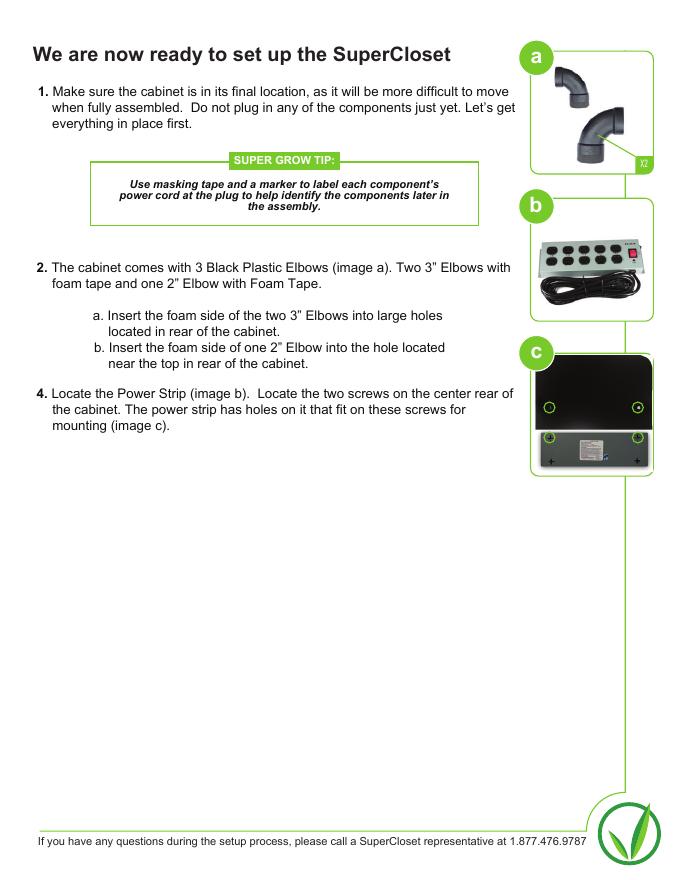 We are now ready to set up the SuperCloset

1. Make sure the cabinet is in its final location, as it will be more difficult to move when fully assembled. Do not plug in any of the components just yet. Let's get everything in place first.

SUPER GROW TIP:

Use masking tape and a marker to label each component's power cord at the plug to help identify the components later in the assembly.

2. The cabinet comes with 3 Black Plastic Elbows (image a). Two 3" Elbows with foam tape and one 2" Elbow with Foam Tape.

a. Insert the foam side of the two 3" Elbows into large holes located in rear of the cabinet.
b. Insert the foam side of one 2" Elbow into the hole located near the top in rear of the cabinet.

4. Locate the Power Strip (image b). Locate the two screws on the center rear of the cabinet. The power strip has holes on it that fit on these screws for mounting (image c).

a

X2

b

c

If you have any questions during the setup process, please call a SuperCloset representative at 1.877.476.9787