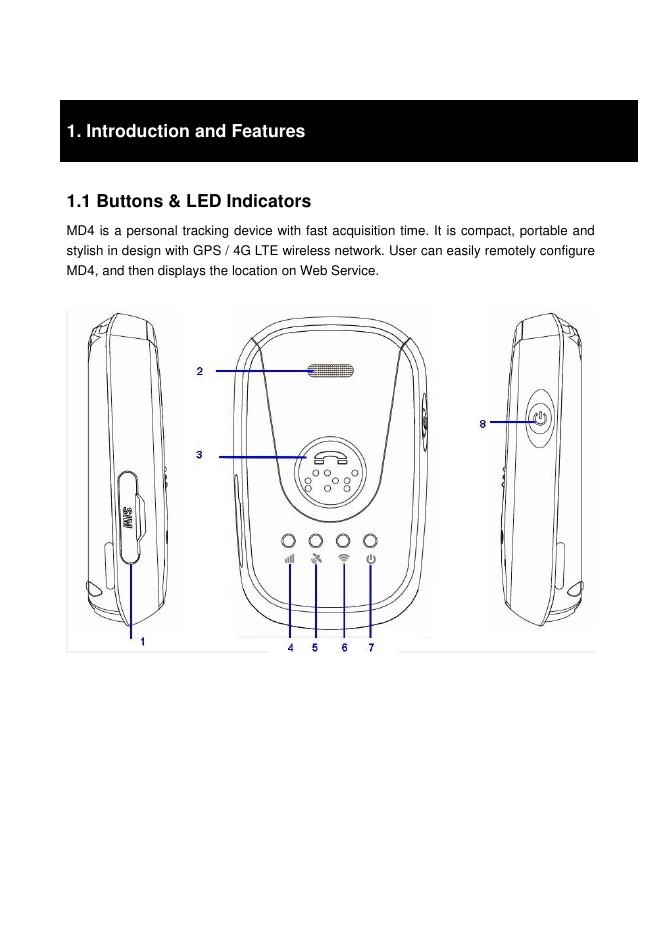 1. Introduction and Features

1.1 Buttons & LED Indicators

MD4 is a personal tracking device with fast acquisition time. It is compact, portable and stylish in design with GPS / 4G LTE wireless network. User can easily remotely configure MD4, and then displays the location on Web Service.

2

3

8

SIM

1

4 5 6 7