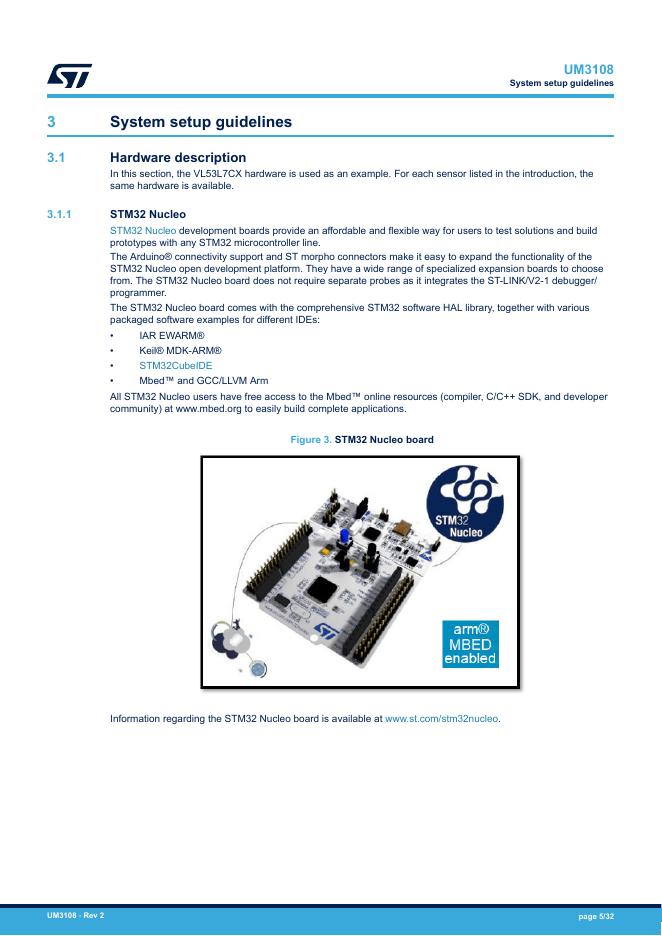 UM3108
System setup guidelines

3 System setup guidelines

3.1 Hardware description

In this section, the VL53L7CX hardware is used as an example. For each sensor listed in the introduction, the same hardware is available.

3.1.1 STM32 Nucleo

STM32 Nucleo development boards provide an affordable and flexible way for users to test solutions and build prototypes with any STM32 microcontroller line.

The Arduino® connectivity support and ST morpho connectors make it easy to expand the functionality of the STM32 Nucleo open development platform. They have a wide range of specialized expansion boards to choose from. The STM32 Nucleo board does not require separate probes as it integrates the ST-LINK/V2-1 debugger/programmer.

The STM32 Nucleo board comes with the comprehensive STM32 software HAL library, together with various packaged software examples for different IDEs:

• IAR EWARM®
• Keil® MDK-ARM®
• STM32CubeIDE
• Mbed™ and GCC/LLVM Arm

All STM32 Nucleo users have free access to the Mbed™ online resources (compiler, C/C++ SDK, and developer community) at www.mbed.org to easily build complete applications.

Figure 3. STM32 Nucleo board

STM32 Nucleo

arm® MBED enabled

Information regarding the STM32 Nucleo board is available at www.st.com/stm32nucleo.

UM3108 - Rev 2
page 5/32