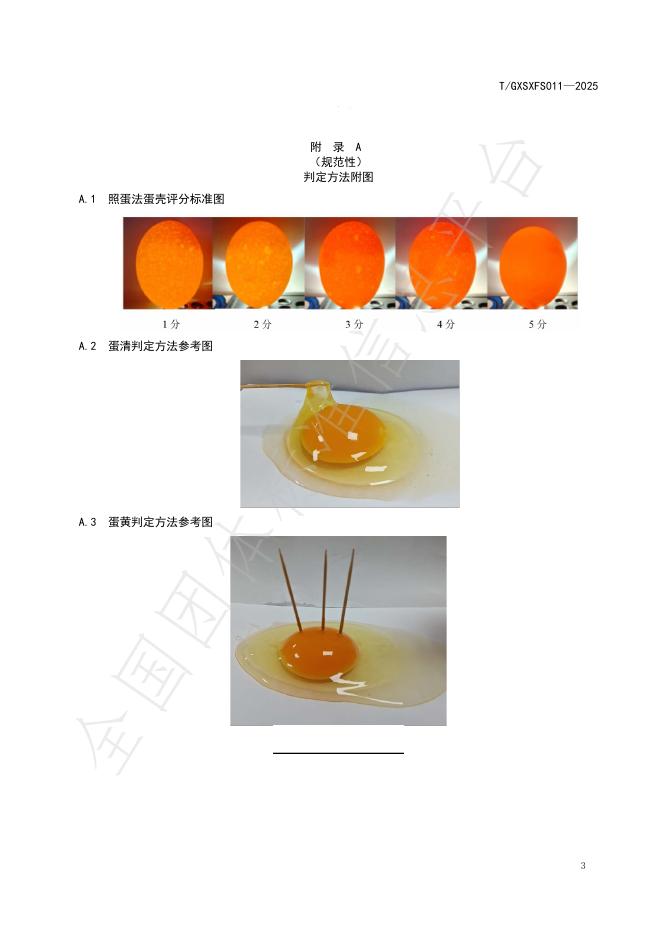 T/GXSXFS011—2025

附 录 A
（规范性）
判定方法附图

A.1 照蛋法蛋壳评分标准图

1分 2分 3分 4分 5分

A.2 蛋清判定方法参考图

A.3 蛋黄判定方法参考图

全国团体标准信息平台

3