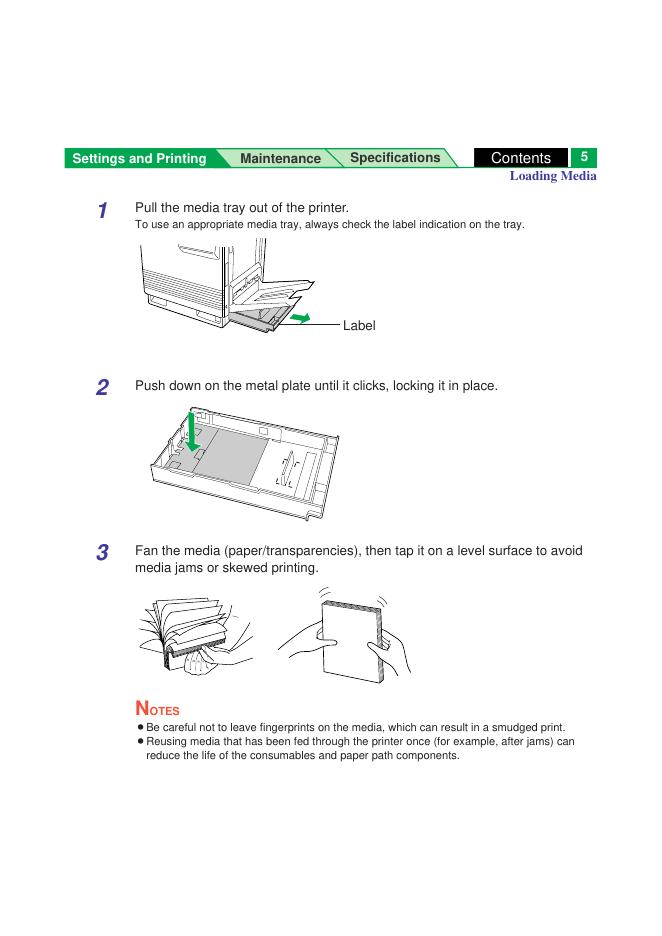 Settings and Printing Maintenance Specifications Contents 5

Loading Media

1 Pull the media tray out of the printer.
To use an appropriate media tray, always check the label indication on the tray.

Label

2 Push down on the metal plate until it clicks, locking it in place.

3 Fan the media (paper/transparencies), then tap it on a level surface to avoid media jams or skewed printing.

NOTES
● Be careful not to leave fingerprints on the media, which can result in a smudged print.
● Reusing media that has been fed through the printer once (for example, after jams) can reduce the life of the consumables and paper path components.