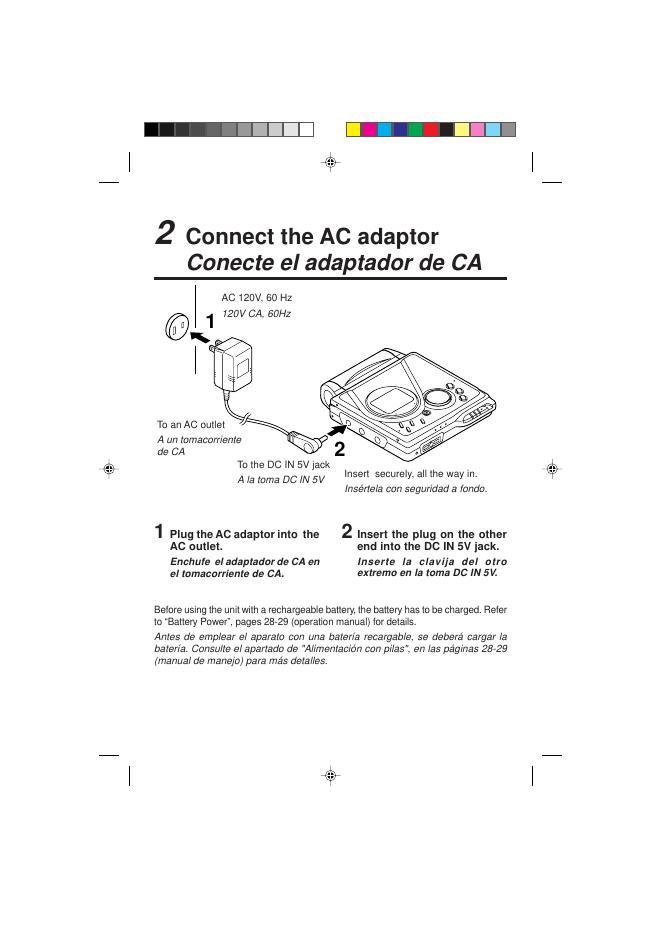 2 Connect the AC adaptor
Conecte el adaptador de CA

AC 120V, 60 Hz
120V CA, 60Hz

1

To an AC outlet
A un tomacorriente de CA

To the DC IN 5V jack
A la toma DC IN 5V

2

Insert securely, all the way in.
Insértela con seguridad a fondo.

1 Plug the AC adaptor into the AC outlet.
Enchufe el adaptador de CA en el tomacorriente de CA.

2 Insert the plug on the other end into the DC IN 5V jack.
Inserte la clavija del otro extremo en la toma DC IN 5V.

Before using the unit with a rechargeable battery, the battery has to be charged. Refer to "Battery Power", pages 28-29 (operation manual) for details.

Antes de emplear el aparato con una batería recargable, se deberá cargar la batería. Consulte el apartado de "Alimentación con pilas", en las páginas 28-29 (manual de manejo) para más detalles.