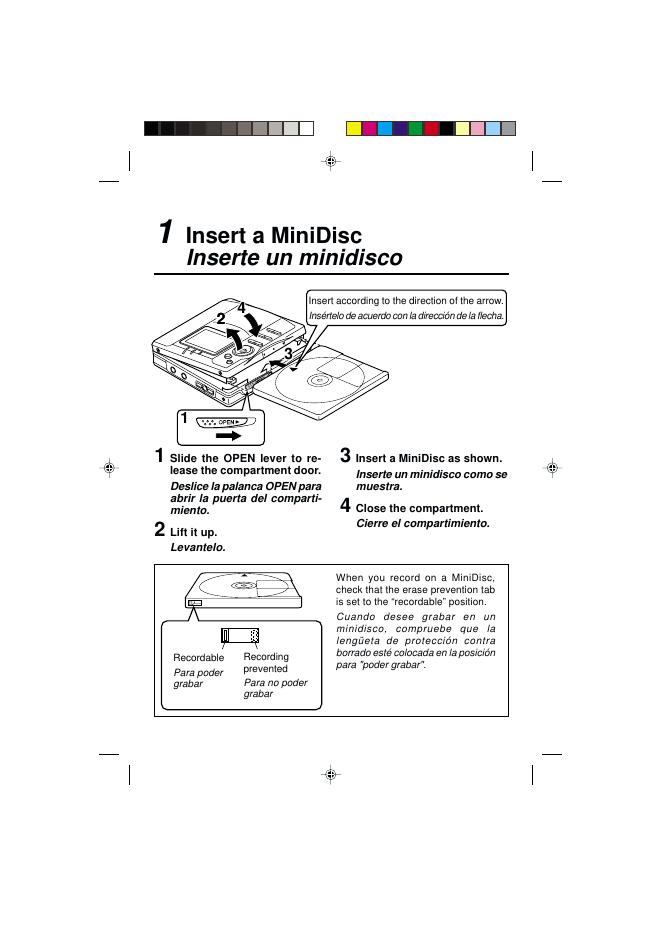 1 Insert a MiniDisc
Inserte un minidisco

Insert according to the direction of the arrow.
Insértelo de acuerdo con la dirección de la flecha.

4
2
3
1
OPEN

1 Slide the OPEN lever to release the compartment door.
Deslice la palanca OPEN para abrir la puerta del compartimiento.

2 Lift it up.
Levantelo.

3 Insert a MiniDisc as shown.
Inserte un minidisco como se muestra.

4 Close the compartment.
Cierre el compartimiento.

Recordable
Para poder grabar

Recording prevented
Para no poder grabar

When you record on a MiniDisc, check that the erase prevention tab is set to the "recordable" position.

Cuando desee grabar en un minidisco, compruebe que la lengüeta de protección contra borrado esté colocada en la posición para "poder grabar".