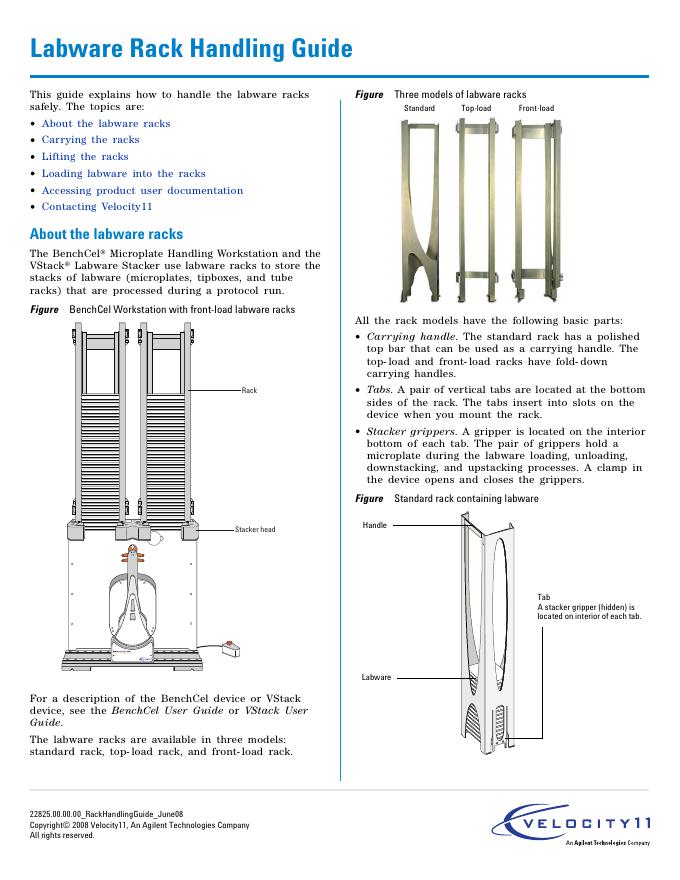 Labware Rack Handling Guide

This guide explains how to handle the labware racks safely. The topics are:

• About the labware racks
• Carrying the racks
• Lifting the racks
• Loading labware into the racks
• Accessing product user documentation
• Contacting Velocity11

About the labware racks

The BenchCel® Microplate Handling Workstation and the VStack® Labware Stacker use labware racks to store the stacks of labware (microplates, tipboxes, and tube racks) that are processed during a protocol run.

Figure BenchCel Workstation with front-load labware racks

Rack

Stacker head

For a description of the BenchCel device or VStack device, see the BenchCel User Guide or VStack User Guide.

The labware racks are available in three models: standard rack, top-load rack, and front-load rack.

Figure Three models of labware racks

Standard Top-load Front-load

All the rack models have the following basic parts:

• Carrying handle. The standard rack has a polished top bar that can be used as a carrying handle. The top-load and front-load racks have fold-down carrying handles.
• Tabs. A pair of vertical tabs are located at the bottom sides of the rack. The tabs insert into slots on the device when you mount the rack.
• Stacker grippers. A gripper is located on the interior bottom of each tab. The pair of grippers hold a microplate during the labware loading, unloading, downstacking, and upstacking processes. A clamp in the device opens and closes the grippers.

Figure Standard rack containing labware

Handle

Tab
A stacker gripper (hidden) is located on interior of each tab.

Labware

22825.00.00.00_RackHandlingGuide_June08
Copyright© 2008 Velocity11, An Agilent Technologies Company
All rights reserved.

VELOCITY11
An Agilent Technologies Company