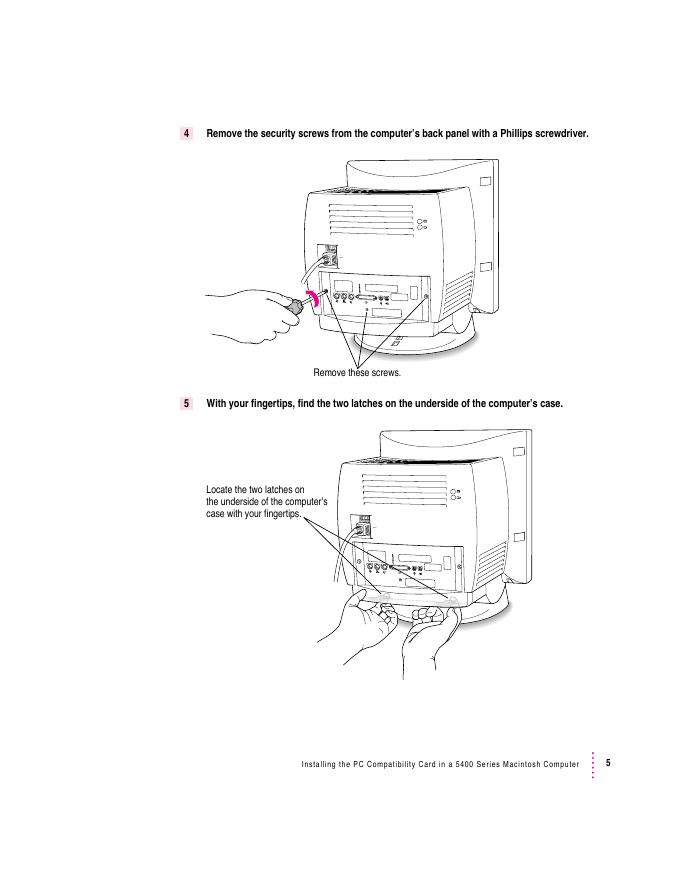 4 Remove the security screws from the computer's back panel with a Phillips screwdriver.

Remove these screws.

5 With your fingertips, find the two latches on the underside of the computer's case.

Locate the two latches on the underside of the computer's case with your fingertips.

Installing the PC Compatibility Card in a 5400 Series Macintosh Computer 5