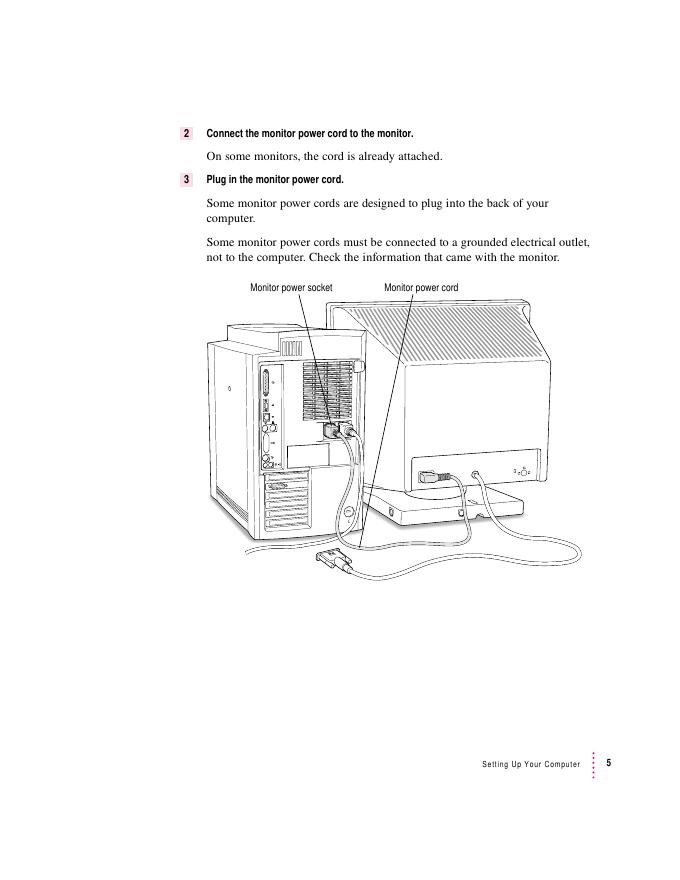 2 Connect the monitor power cord to the monitor.

On some monitors, the cord is already attached.

3 Plug in the monitor power cord.

Some monitor power cords are designed to plug into the back of your computer.

Some monitor power cords must be connected to a grounded electrical outlet, not to the computer. Check the information that came with the monitor.

Monitor power socket

Monitor power cord

Setting Up Your Computer 5