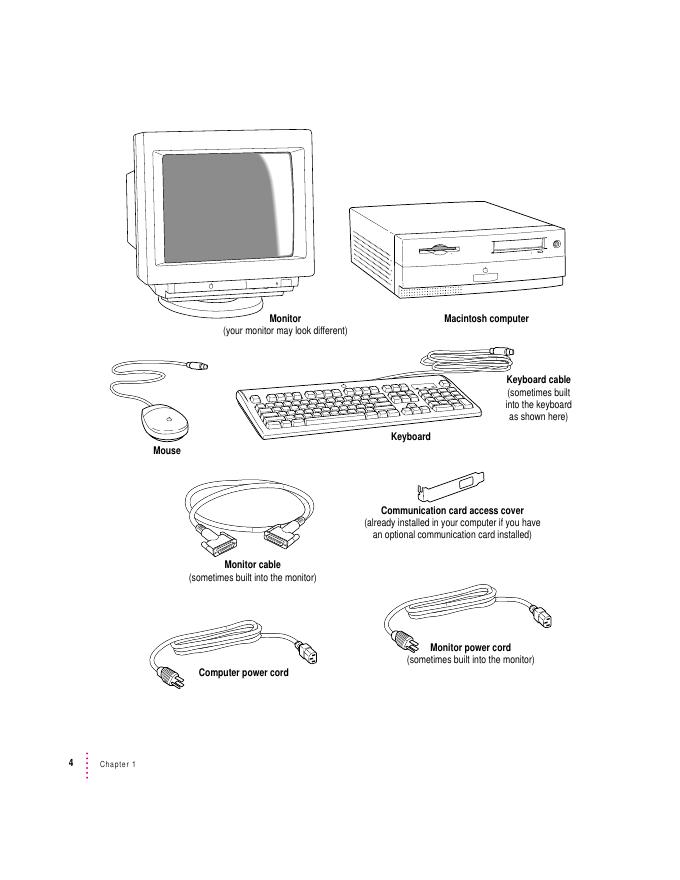 Monitor
(your monitor may look different)

Macintosh computer

Keyboard cable
(sometimes built into the keyboard as shown here)

Mouse

Keyboard

Communication card access cover
(already installed in your computer if you have an optional communication card installed)

Monitor cable
(sometimes built into the monitor)

Monitor power cord
(sometimes built into the monitor)

Computer power cord

4 Chapter 1