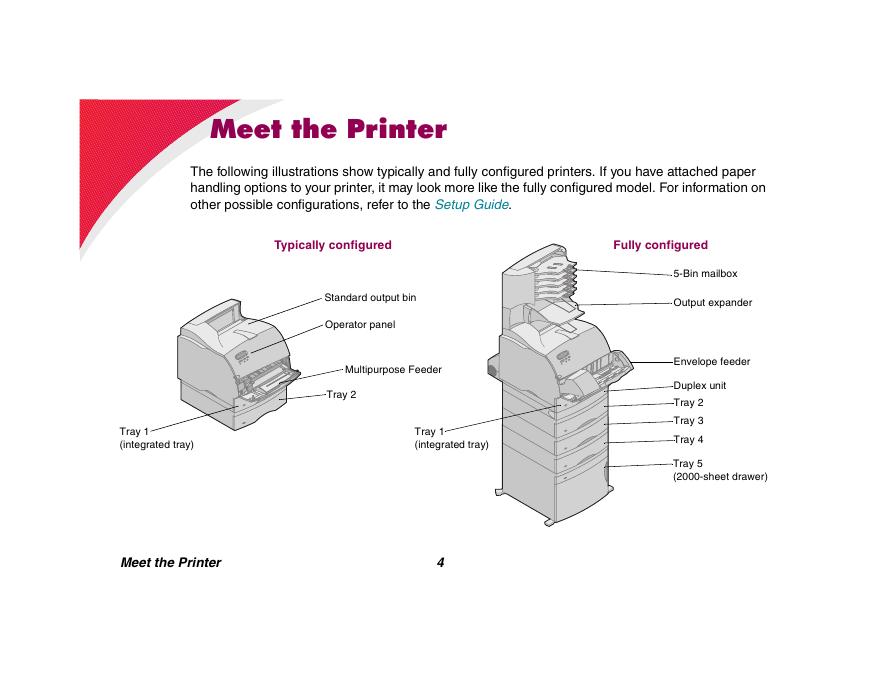 Meet the Printer

The following illustrations show typically and fully configured printers. If you have attached paper handling options to your printer, it may look more like the fully configured model. For information on other possible configurations, refer to the Setup Guide.

Typically configured

Standard output bin
Operator panel
Multipurpose Feeder
Tray 2
Tray 1 (integrated tray)

Fully configured

5-Bin mailbox
Output expander
Envelope feeder
Duplex unit
Tray 2
Tray 3
Tray 4
Tray 5 (2000-sheet drawer)
Tray 1 (integrated tray)

Meet the Printer 4