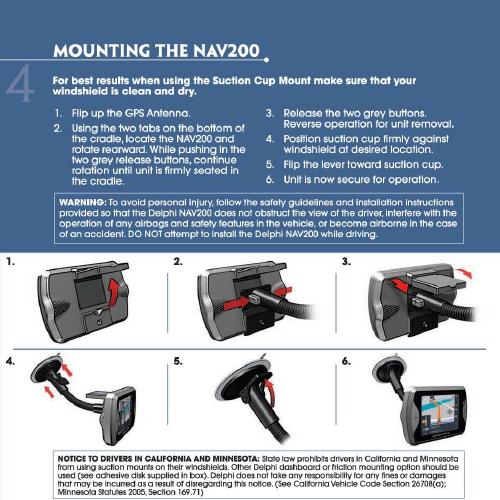 MOUNTING THE NAV200

4

For best results when using the Suction Cup Mount make sure that your windshield is clean and dry.

1. Flip up the GPS Antenna.
2. Using the two tabs on the bottom of the cradle, locate the NAV200 and rotate rearward. While pushing in the two grey release buttons, continue rotation until unit is firmly seated in the cradle.
3. Release the two grey buttons. Reverse operation for unit removal.
4. Position suction cup firmly against windshield at desired location.
5. Flip the lever toward suction cup.
6. Unit is now secure for operation.

WARNING: To avoid personal injury, follow the safety guidelines and installation instructions provided so that the Delphi NAV200 does not obstruct the view of the driver, interfere with the operation of any airbags and safety features in the vehicle, or become airborne in the case of an accident. DO NOT attempt to install the Delphi NAV200 while driving.

1.

2.

3.

4.

5.

6.

NOTICE TO DRIVERS IN CALIFORNIA AND MINNESOTA: State law prohibits drivers in California and Minnesota from using suction mounts on their windshields. Other Delphi dashboard or friction mounting option should be used (see adhesive disk supplied in box). Delphi does not take any responsibility for any fines or damages that may be incurred as a result of disregarding this notice. (See California Vehicle Code Section 26708(a); Minnesota Statutes 2005, Section 169.71)