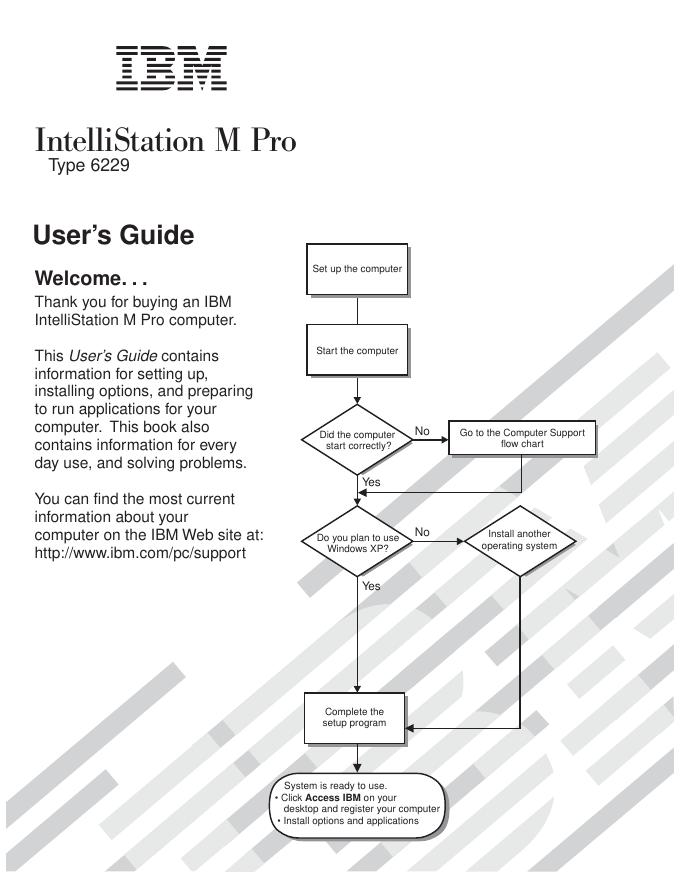 IBM

IntelliStation M Pro
Type 6229

User's Guide

Welcome. . .

Thank you for buying an IBM IntelliStation M Pro computer.

This User's Guide contains information for setting up, installing options, and preparing to run applications for your computer. This book also contains information for every day use, and solving problems.

You can find the most current information about your computer on the IBM Web site at: http://www.ibm.com/pc/support

Set up the computer

Start the computer

Did the computer start correctly?

No

Go to the Computer Support flow chart

Yes

Do you plan to use Windows XP?

No

Install another operating system

Yes

Complete the setup program

System is ready to use.
• Click Access IBM on your desktop and register your computer
• Install options and applications