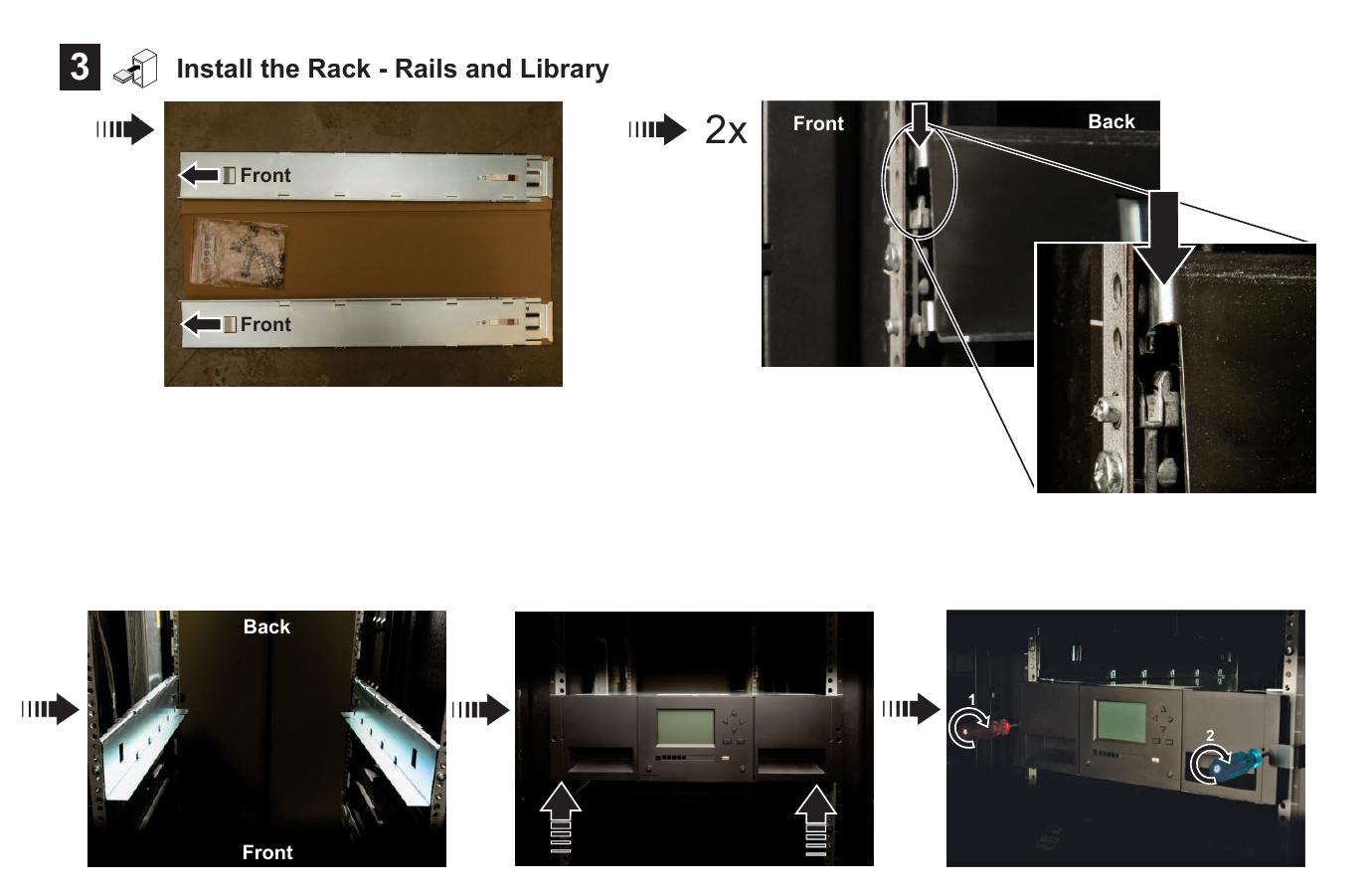 3 Install the Rack - Rails and Library

Front

Front

2x

Front

Back

Back

Front

1

2